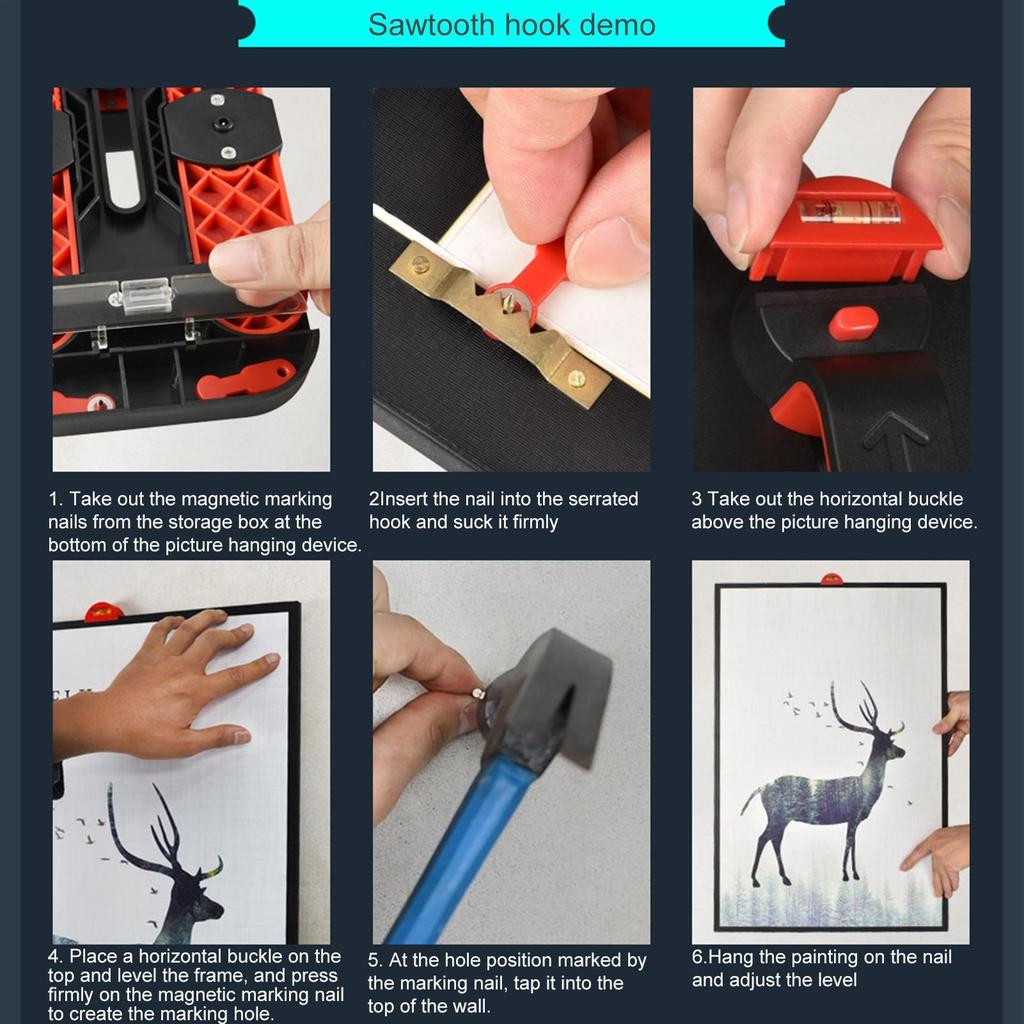 Sawtooth hook demo

1. Take out the magnetic marking nails from the storage box at the bottom of the picture hanging device.

2Insert the nail into the serrated hook and suck it firmly

3 Take out the horizontal buckle above the picture hanging device.

4. Place a horizontal buckle on the top and level the frame, and press firmly on the magnetic marking nail to create the marking hole.

5. At the hole position marked by the marking nail, tap it into the top of the wall.

6.Hang the painting on the nail and adjust the level