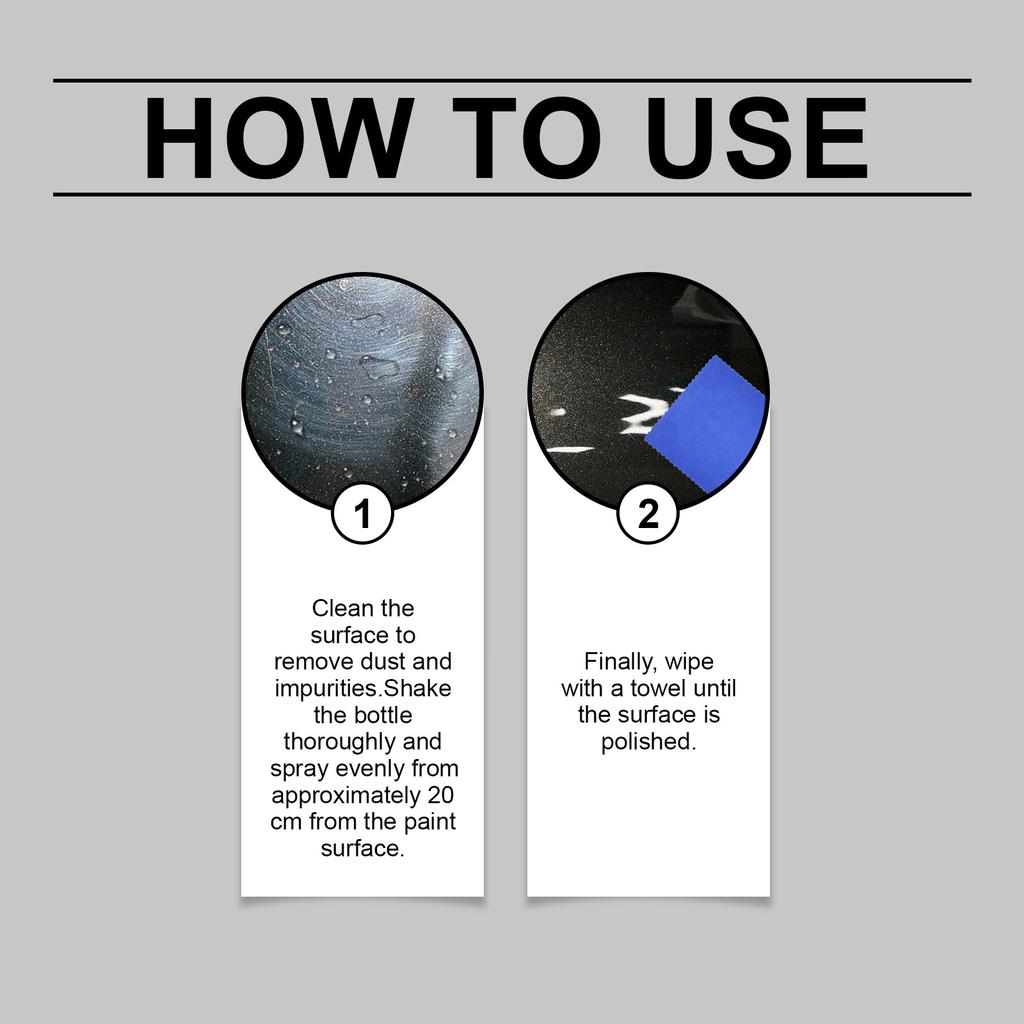 HOW TO USE

1

Clean the surface to remove dust and impurities.Shake the bottle thoroughly and spray evenly from approximately 20 cm from the paint surface.

2

Finally, wipe with a towel until the surface is polished.