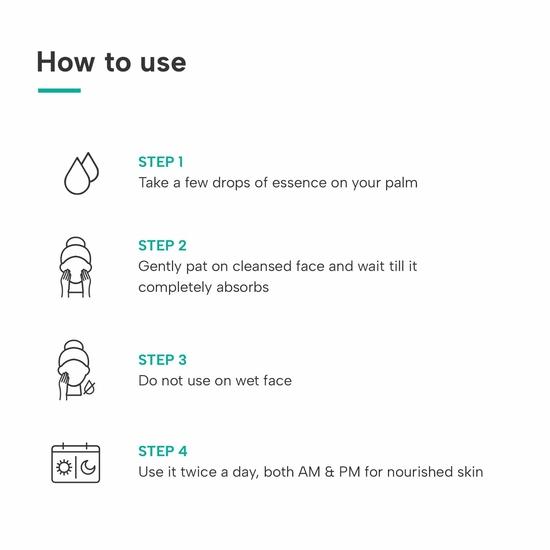 How to use

STEP 1
Take a few drops of essence on your palm

STEP 2
Gently pat on cleansed face and wait till it completely absorbs

STEP 3
Do not use on wet face

STEP 4
Use it twice a day, both AM & PM for nourished skin