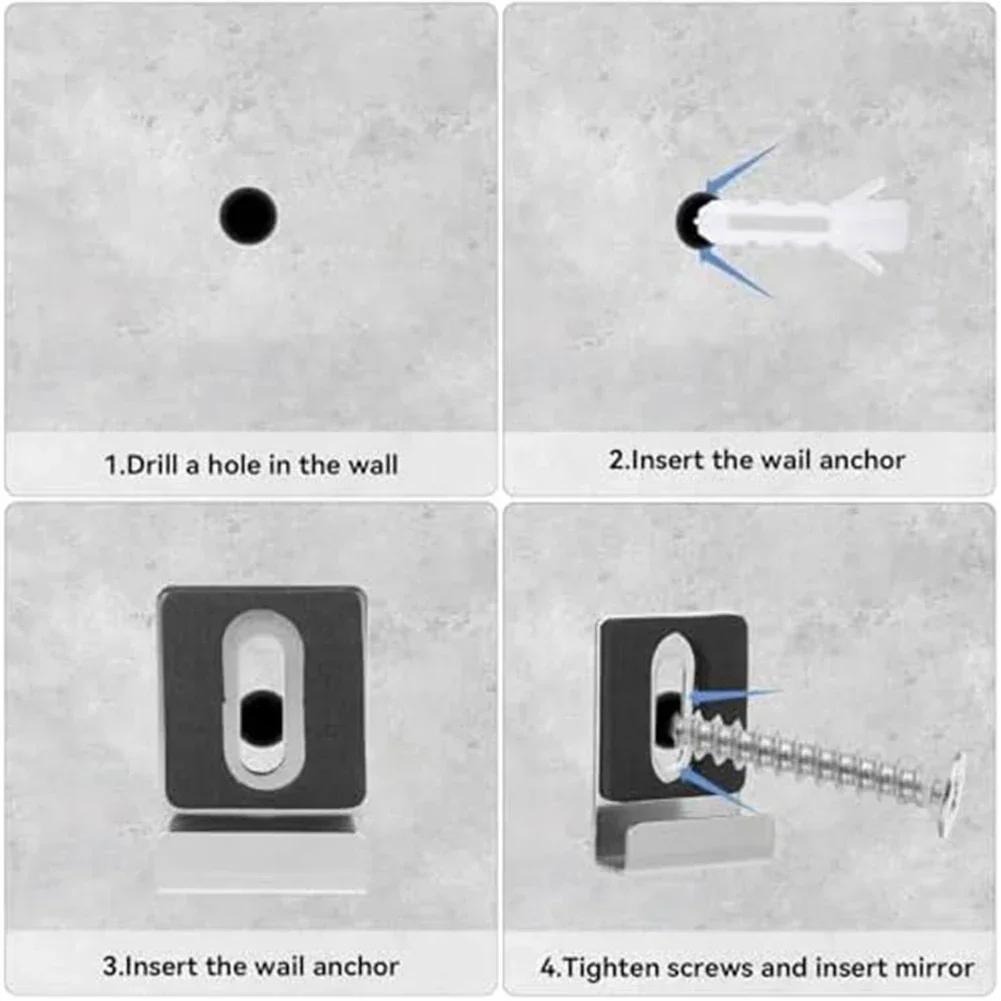 1.Drill a hole in the wall

2.Insert the wail anchor

3.Insert the wail anchor

4.Tighten screws and insert mirror