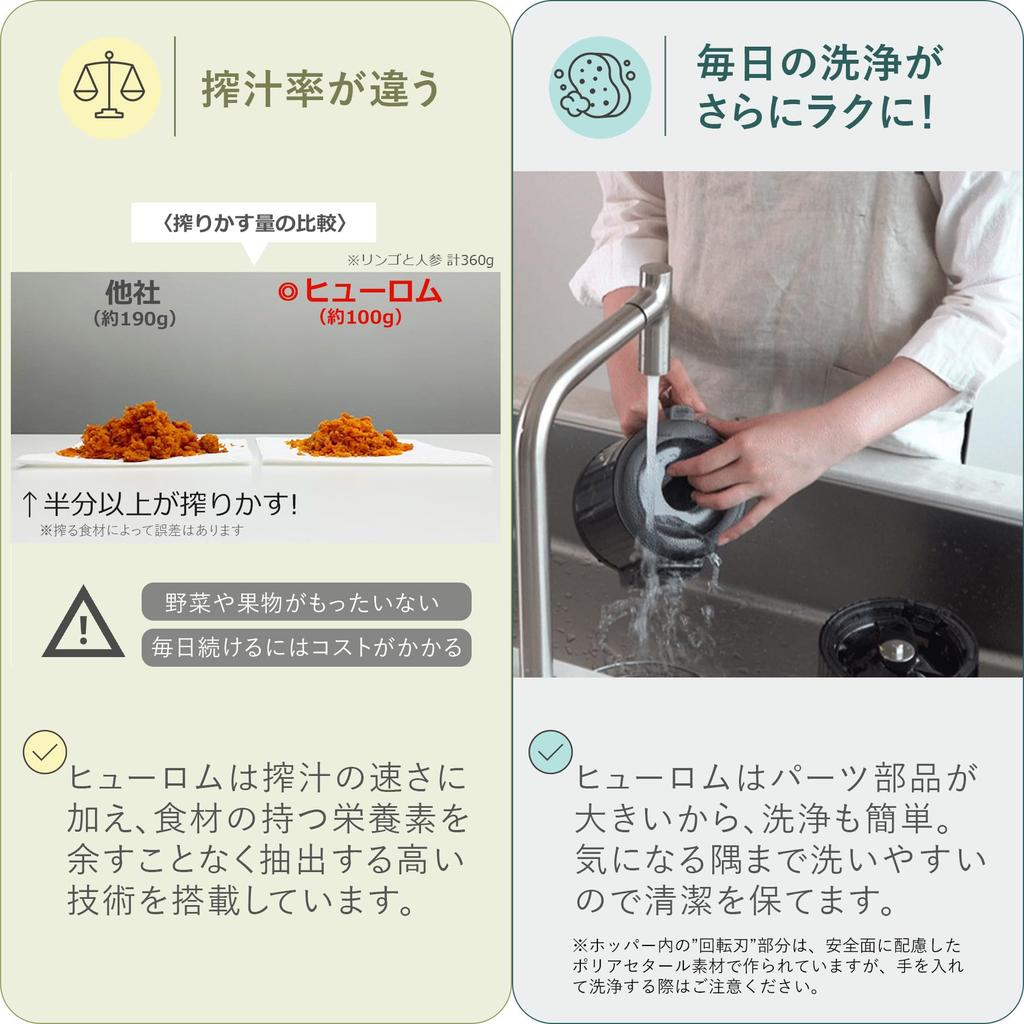 搾汁率が違う

〈搾りかす量の比較〉

※リンゴと人参 計360g

他社
（約190g）

◎ヒューロム
（約100g）

↑半分以上が搾りかす!
※搾る食材によって誤差はあります

野菜や果物がもったいない

毎日続けるにはコストがかかる

ヒューロムは搾汁の速さに加え、食材の持つ栄養素を余すことなく抽出する高い技術を搭載しています。

毎日の洗浄がさらにラクに!

ヒューロムはパーツ部品が大きいから、洗浄も簡単。気になる隅まで洗いやすいので清潔を保てます。

※ホッパー内の"回転刃"部分は、安全面に配慮したポリアセタール素材で作られていますが、手を入れて洗浄する際はご注意ください。