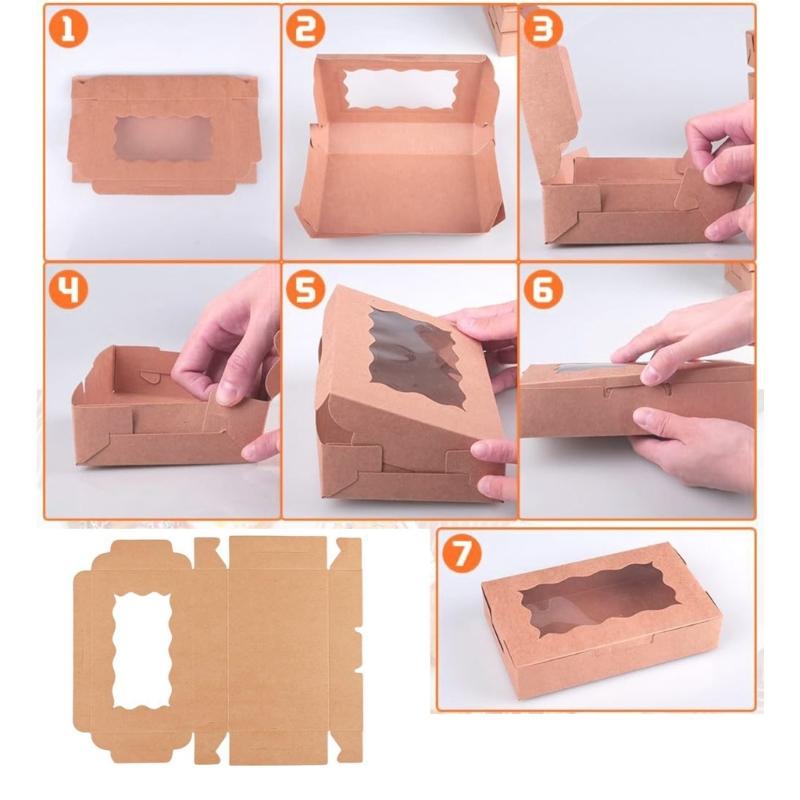 1

2

3

4

5

6

7