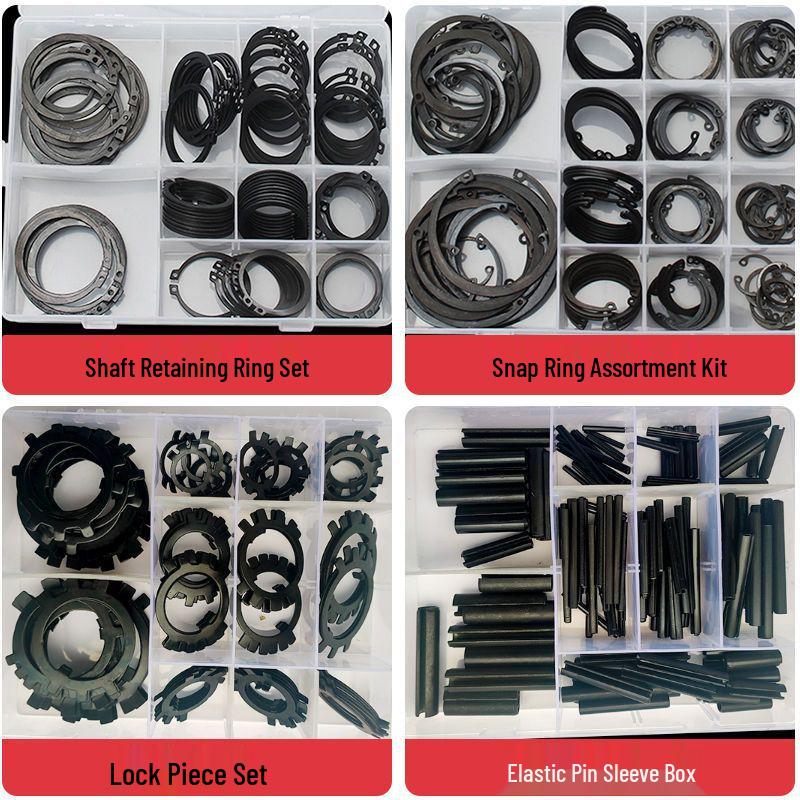 Shaft Retaining Ring Set

Snap Ring Assortment Kit

Lock Piece Set

Elastic Pin Sleeve Box