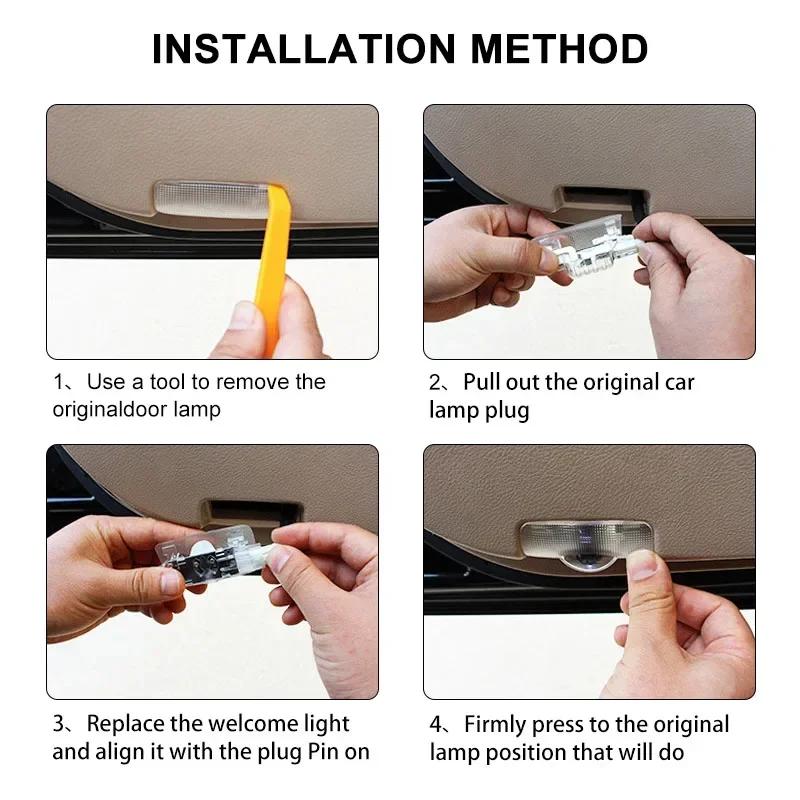 INSTALLATION METHOD

1、Use a tool to remove the originaldoor lamp

2、Pull out the original car lamp plug

3、Replace the welcome light and align it with the plug Pin on

4、Firmly press to the original lamp position that will do