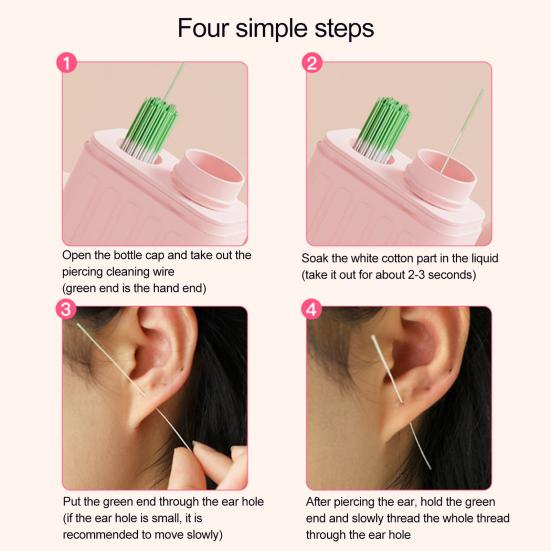 Four simple steps

1

Open the bottle cap and take out the piercing cleaning wire
(green end is the hand end)

2

Soak the white cotton part in the liquid
(take it out for about 2-3 seconds)

3

Put the green end through the ear hole
(if the ear hole is small, it is recommended to move slowly)

4

After piercing the ear, hold the green end and slowly thread the whole thread through the ear hole