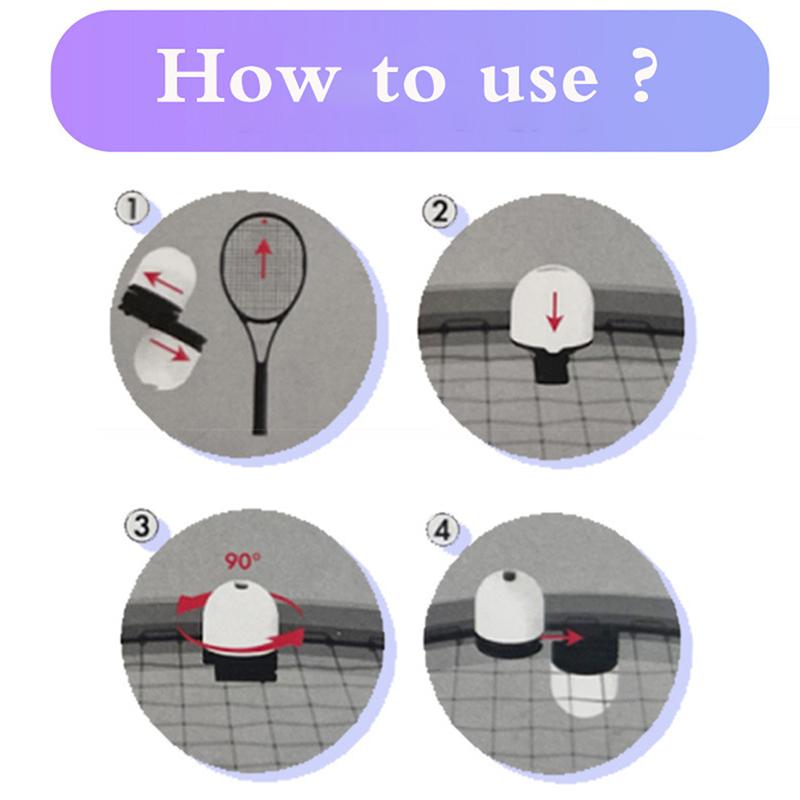 How to use ?

1

2

3

90°

4