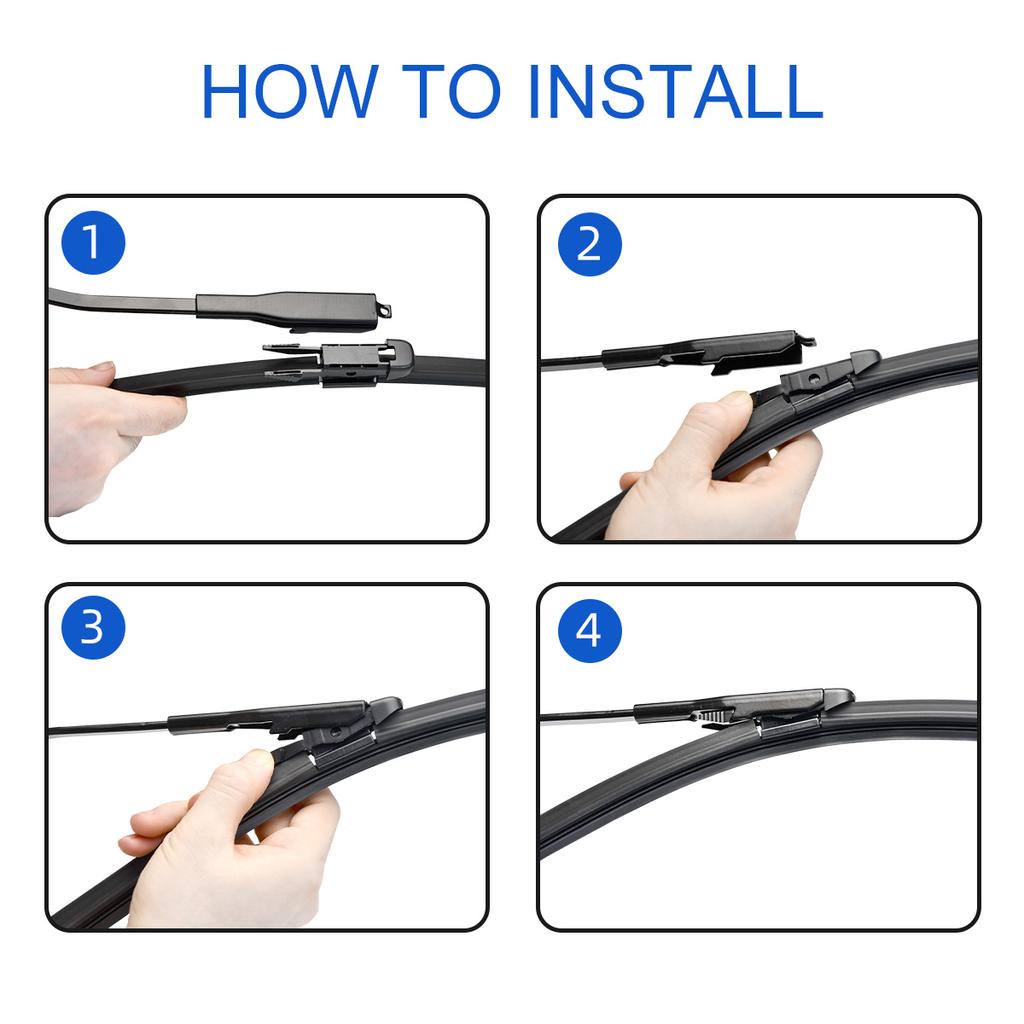 HOW TO INSTALL

1

2

3

4