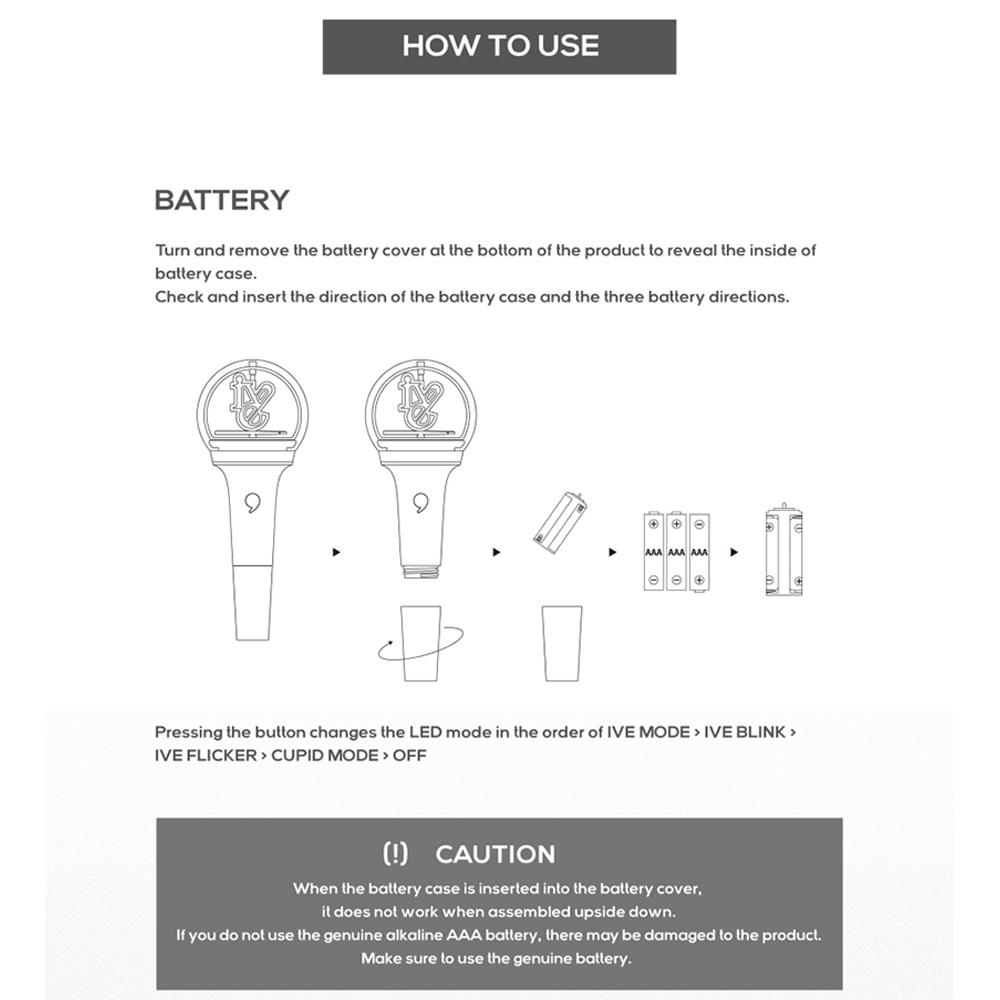 HOW TO USE

BATTERY

Turn and remove the battery cover at the bottom of the product to reveal the inside of battery case.
Check and insert the direction of the battery case and the three battery directions.

AAA AAA AAA

Pressing the button changes the LED mode in the order of IVE MODE > IVE BLINK > IVE FLICKER > CUPID MODE > OFF

(!) CAUTION

When the battery case is inserted into the battery cover,
it does not work when assembled upside down.
If you do not use the genuine alkaline AAA battery, there may be damaged to the product.
Make sure to use the genuine battery.