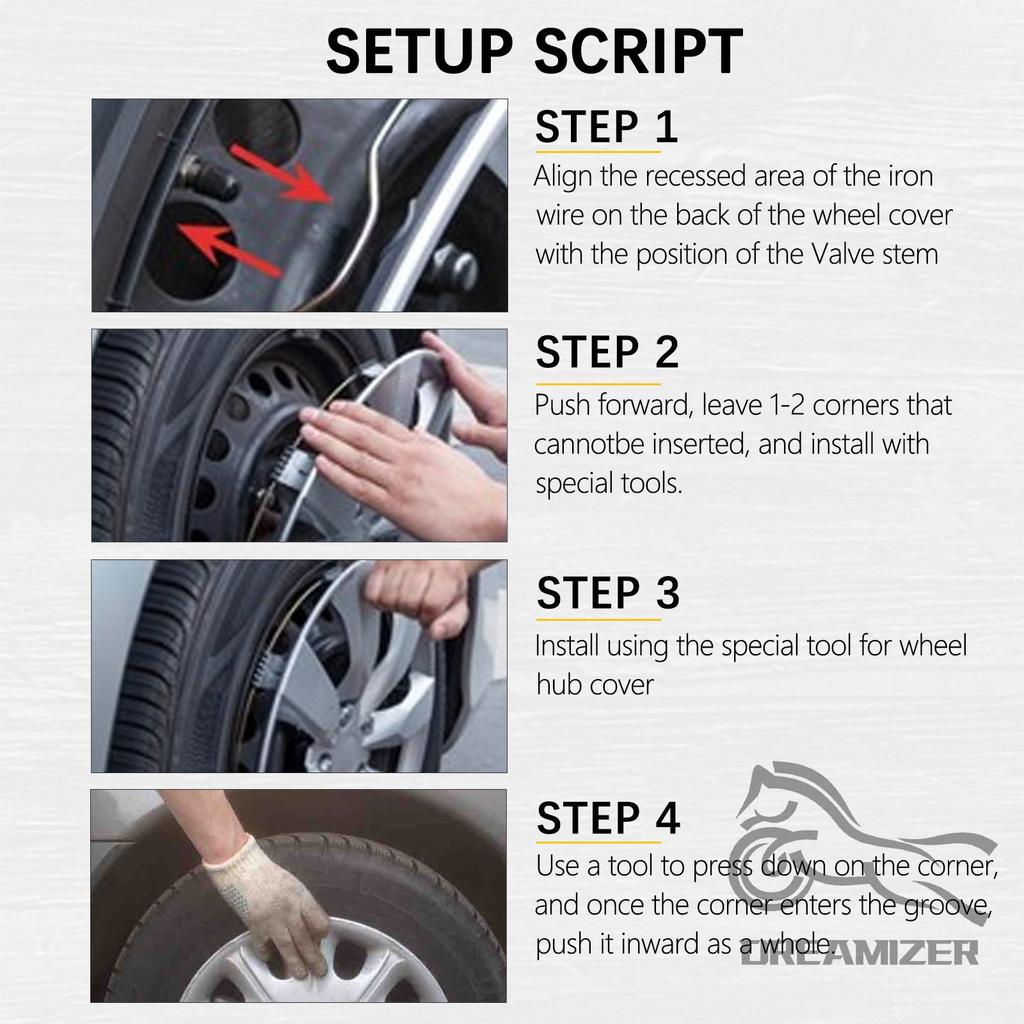 SETUP SCRIPT

STEP 1
Align the recessed area of the iron wire on the back of the wheel cover with the position of the Valve stem

STEP 2
Push forward, leave 1-2 corners that cannotbe inserted, and install with special tools.

STEP 3
Install using the special tool for wheel hub cover

STEP 4
Use a tool to press down on the corner, and once the corner enters the groove, push it inward as a whole.

DREAMIZER