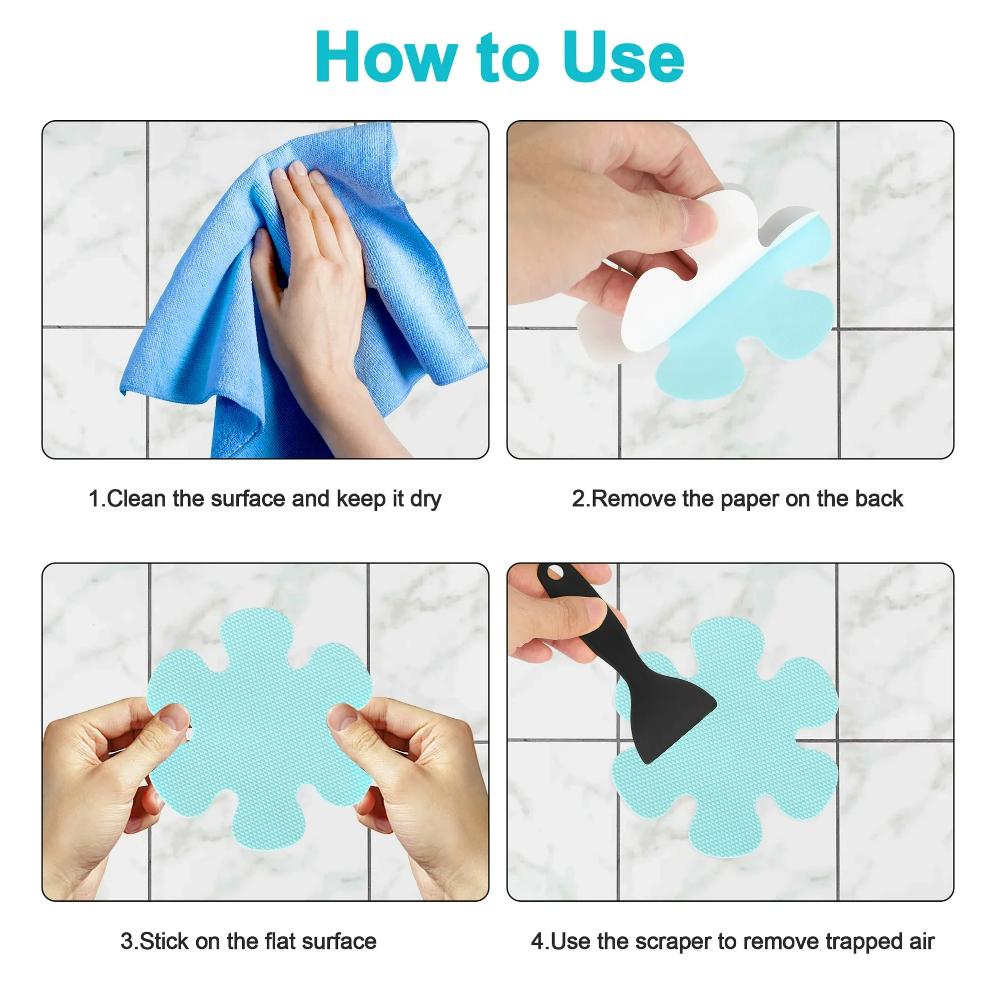 How to Use

1.Clean the surface and keep it dry

2.Remove the paper on the back

3.Stick on the flat surface

4.Use the scraper to remove trapped air