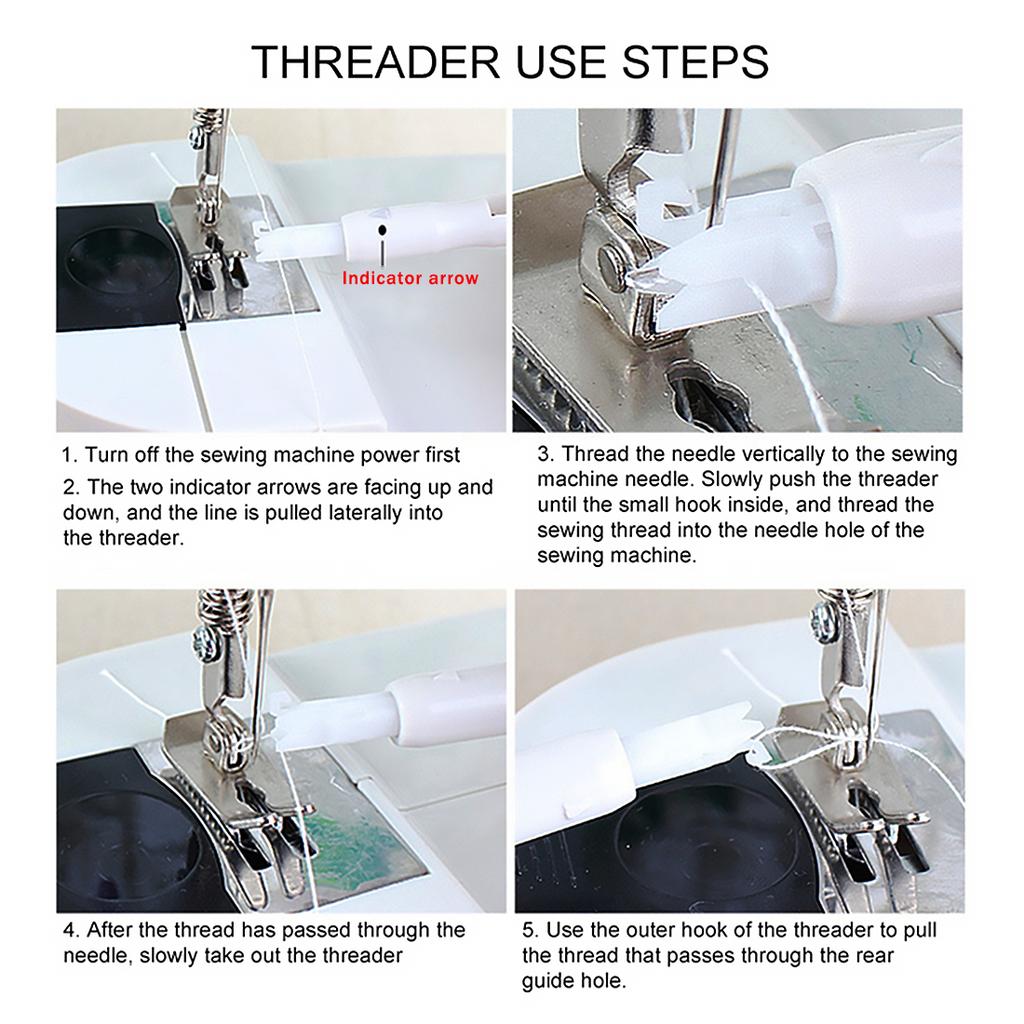 THREADER USE STEPS

Indicator arrow

1. Turn off the sewing machine power first

2. The two indicator arrows are facing up and down, and the line is pulled laterally into the threader.

3. Thread the needle vertically to the sewing machine needle. Slowly push the threader until the small hook inside, and thread the sewing thread into the needle hole of the sewing machine.

4. After the thread has passed through the needle, slowly take out the threader

5. Use the outer hook of the threader to pull the thread that passes through the rear guide hole.