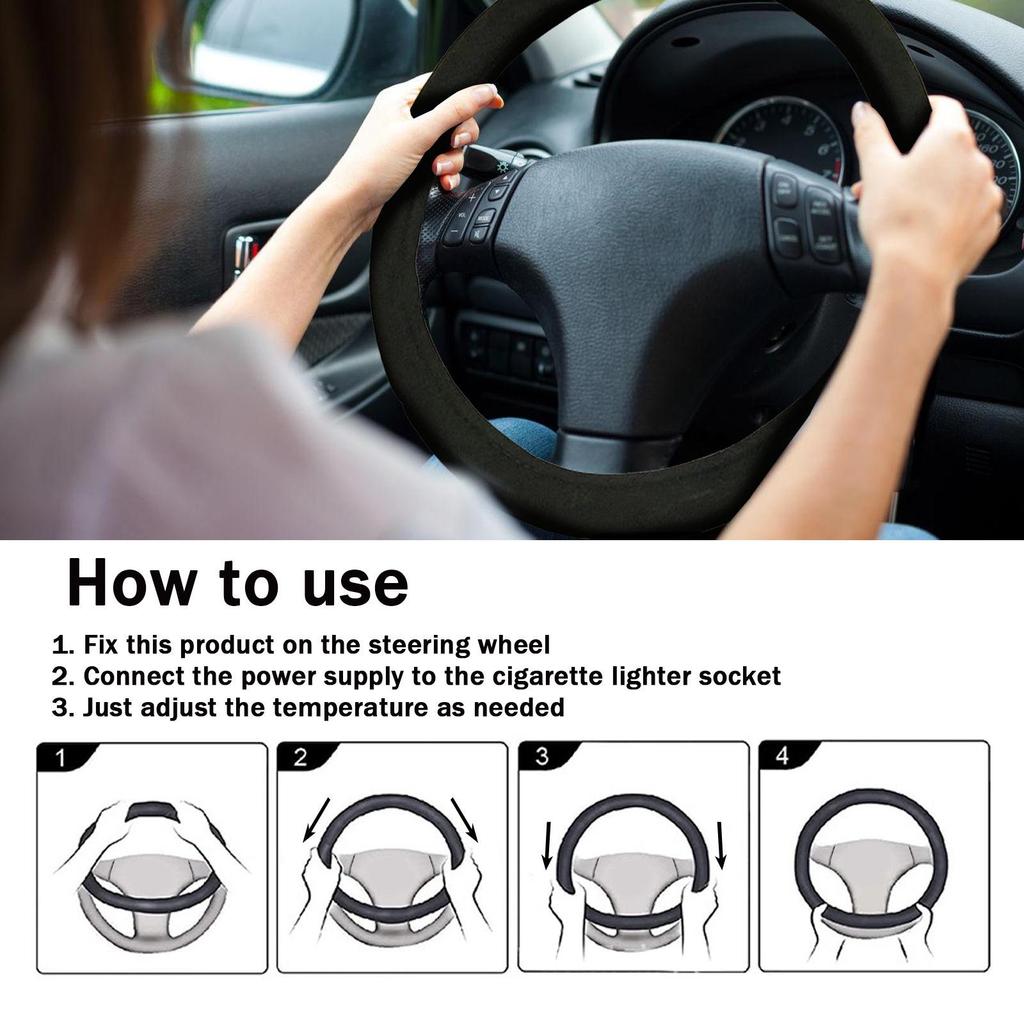 How to use

1. Fix this product on the steering wheel
2. Connect the power supply to the cigarette lighter socket
3. Just adjust the temperature as needed

1

2

3

4