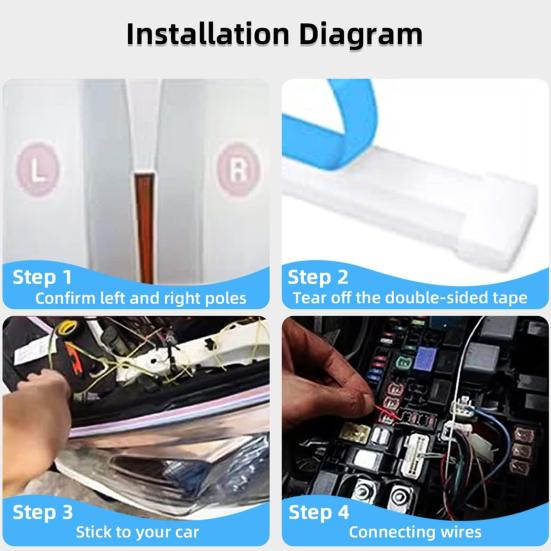 Installation Diagram

L

R

Step 1
Confirm left and right poles

Step 2
Tear off the double-sided tape

Step 3
Stick to your car

Step 4
Connecting wires