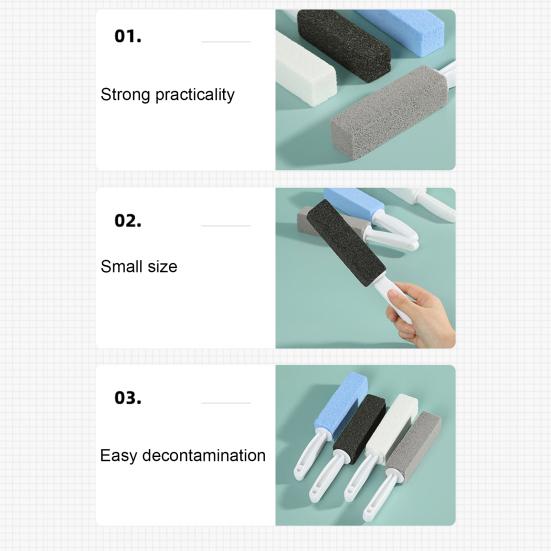 01.

Strong practicality

02.

Small size

03.

Easy decontamination