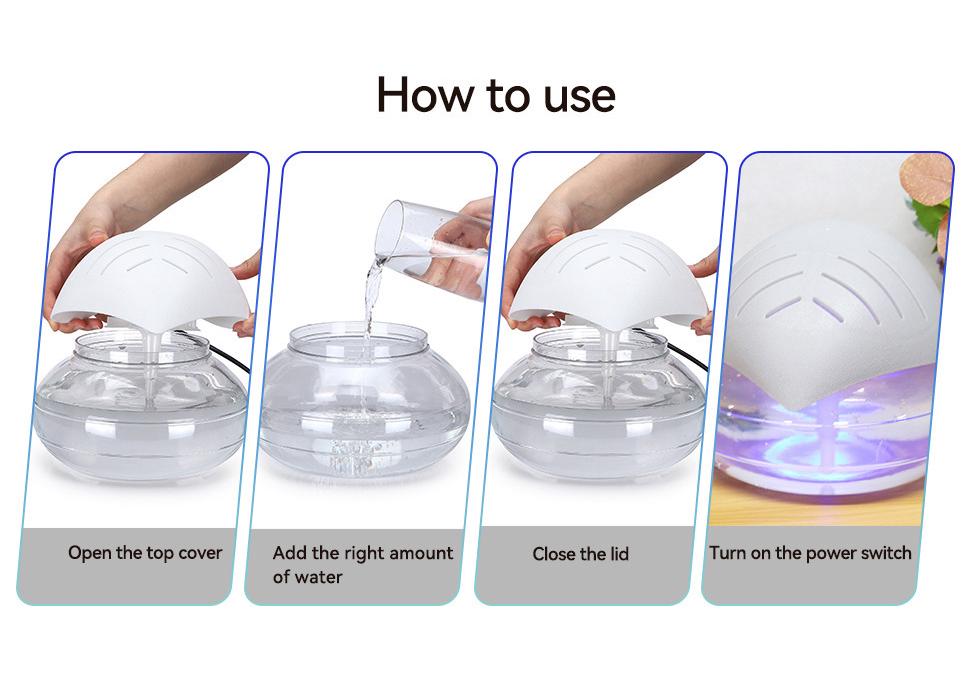 How to use

Open the top cover

Add the right amount of water

Close the lid

Turn on the power switch