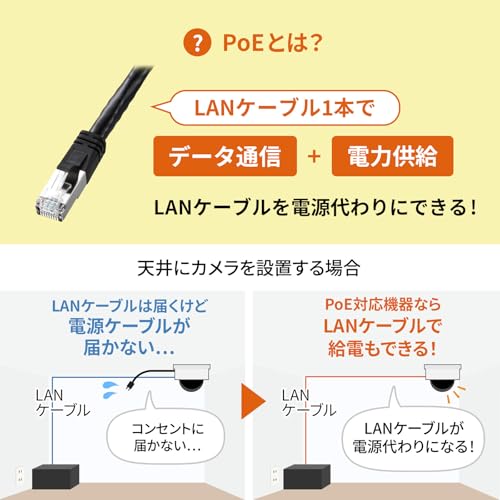 ? PoEとは?

LANケーブル1本で

データ通信 + 電力供給

LANケーブルを電源代わりにできる!

天井にカメラを設置する場合

LANケーブルは届くけど
電源ケーブルが
届かない…

LAN
ケーブル

コンセントに
届かない…

PoE対応機器なら
LANケーブルで
給電もできる!

LAN
ケーブル

LANケーブルが
電源代わりになる!