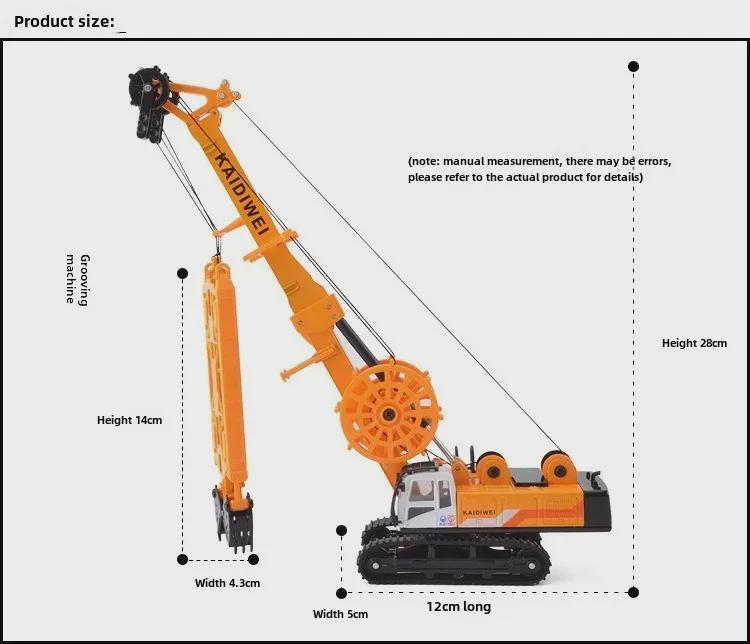 Product size:

KAIDIWEI

(note: manual measurement, there may be errors, please refer to the actual product for details)

Grooving machine

Height 28cm

Height 14cm

KAIDIWEI

Width 4.3cm

Width 5cm

12cm long