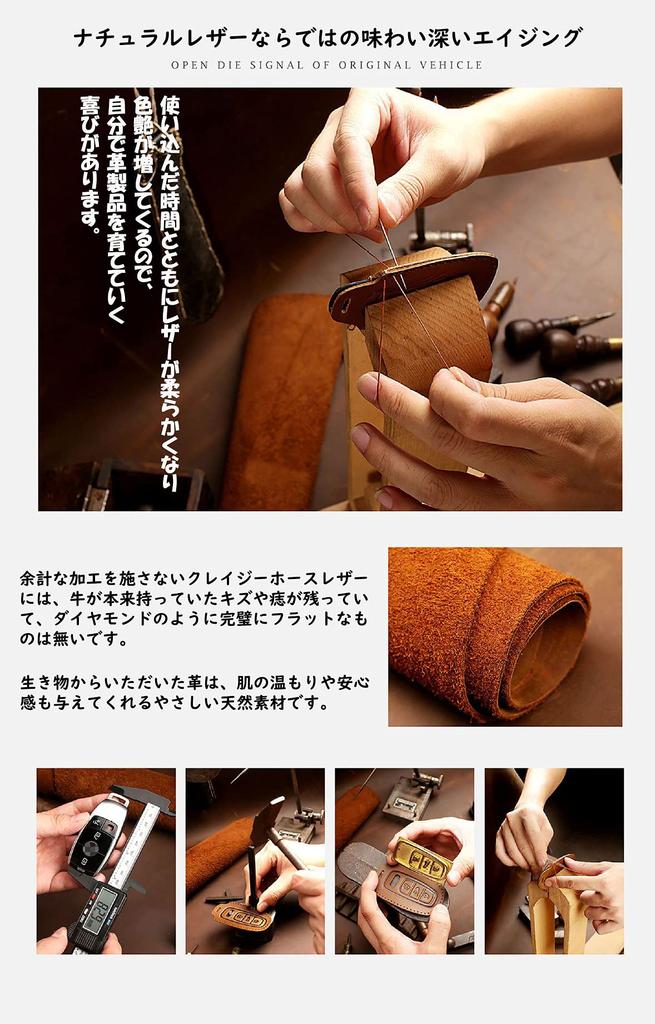 ナチュラルレザーならではの味わい深いエイジング

OPEN DIE SIGNAL OF ORIGINAL VEHICLE

使い込んだ時間とともにレザーが柔らかくなり色艶が増してくるので、自分で革製品を育てていく喜びがあります。

余計な加工を施さないクレイジーホースレザーには、牛が本来持っていたキズや痣が残っていて、ダイヤモンドのように完璧にフラットなものは無いです。

生き物からいただいた革は、肌の温もりや安心感も与えてくれるやさしい天然素材です。