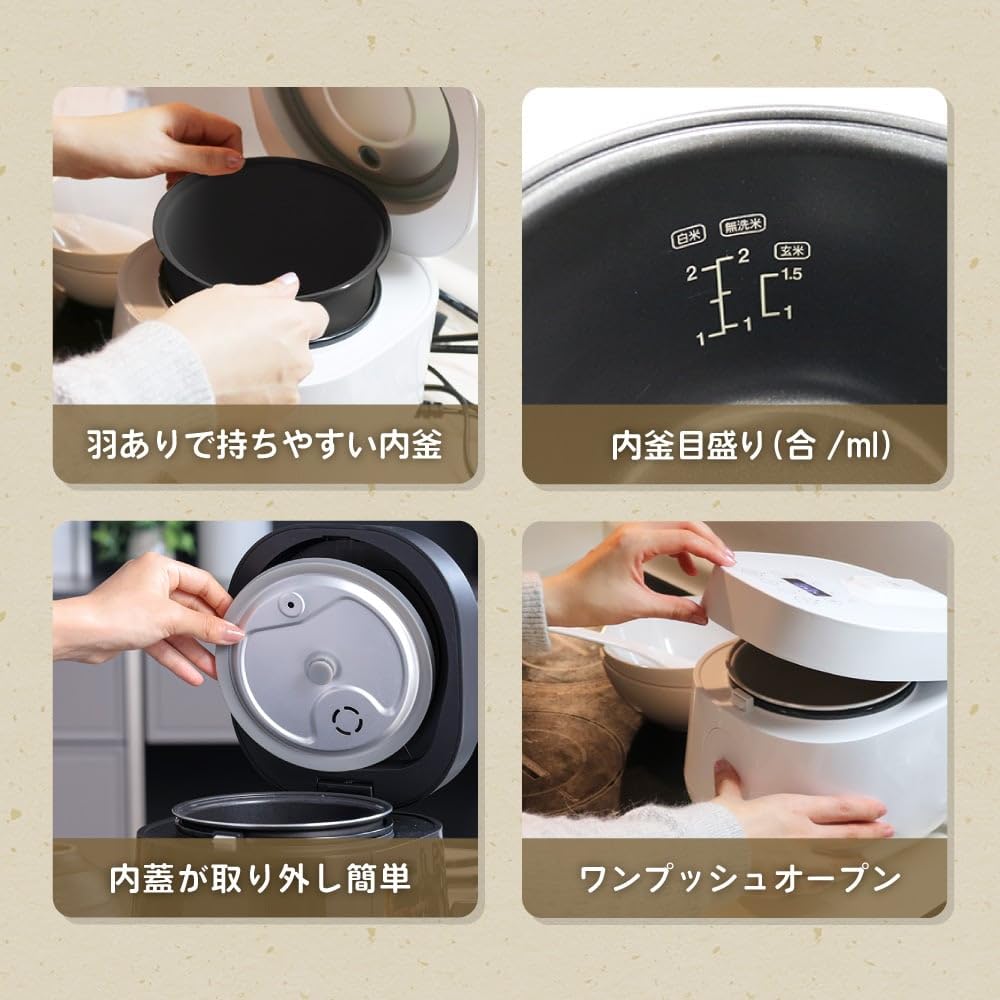 羽ありで持ちやすい内釜

白米 無洗米 玄米
2 2 1.5
1 1 1

内釜目盛り(合 /ml)

内蓋が取り外し簡単

ワンプッシュオープン