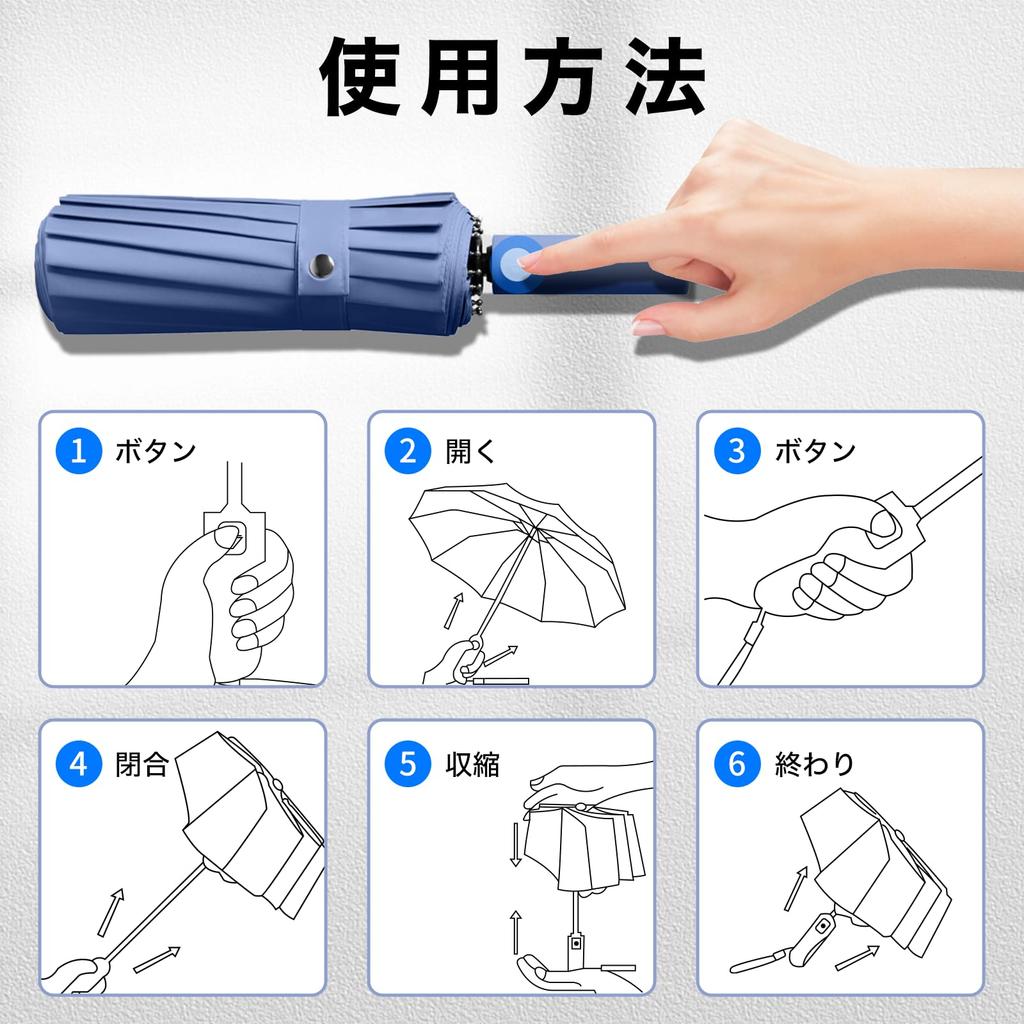 使用方法

1 ボタン

2 開く

3 ボタン

4 閉合

5 収縮

6 終わり