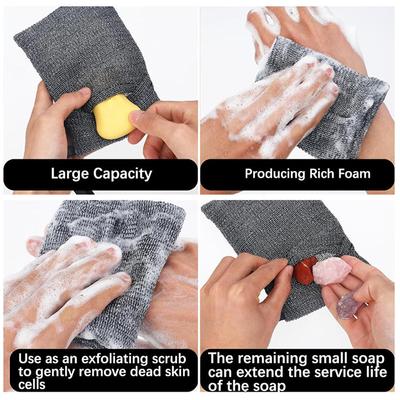 Large Capacity

Producing Rich Foam

Use as an exfoliating scrub to gently remove dead skin cells

The remaining small soap can extend the service life of the soap