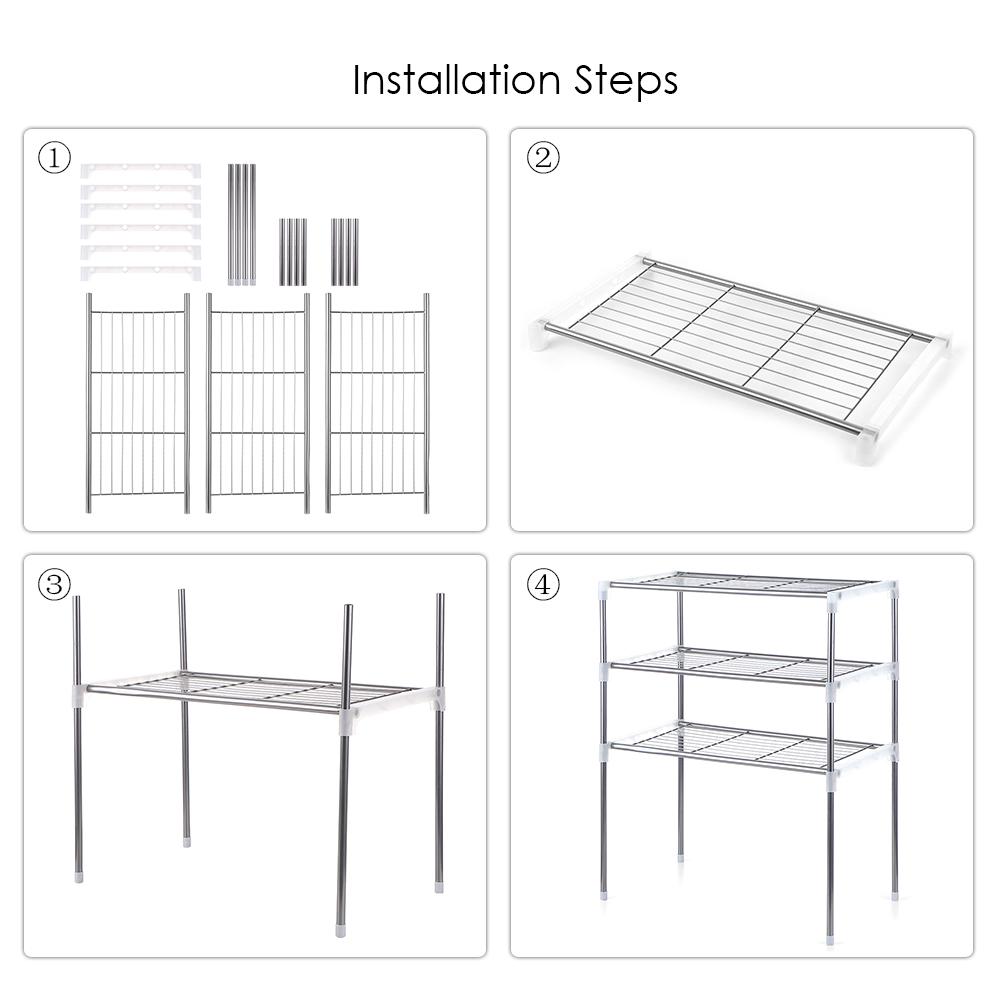 Installation Steps

①

②

③

④