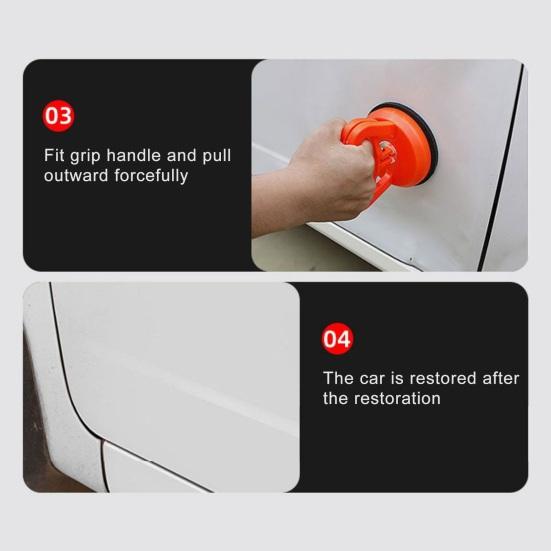 03

Fit grip handle and pull outward forcefully

04

The car is restored after the restoration