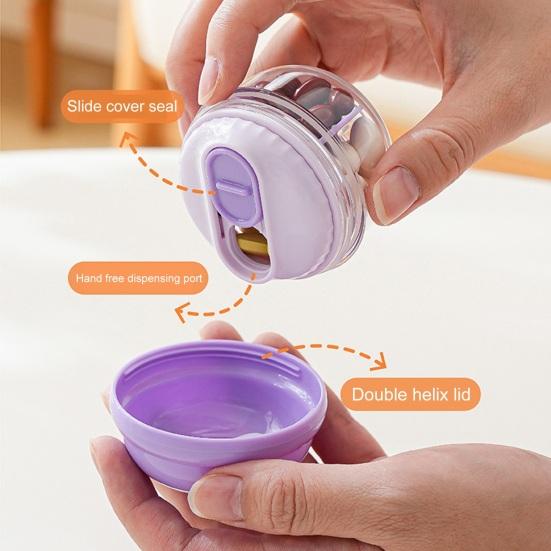 Slide cover seal

Hand free dispensing port

Double helix lid