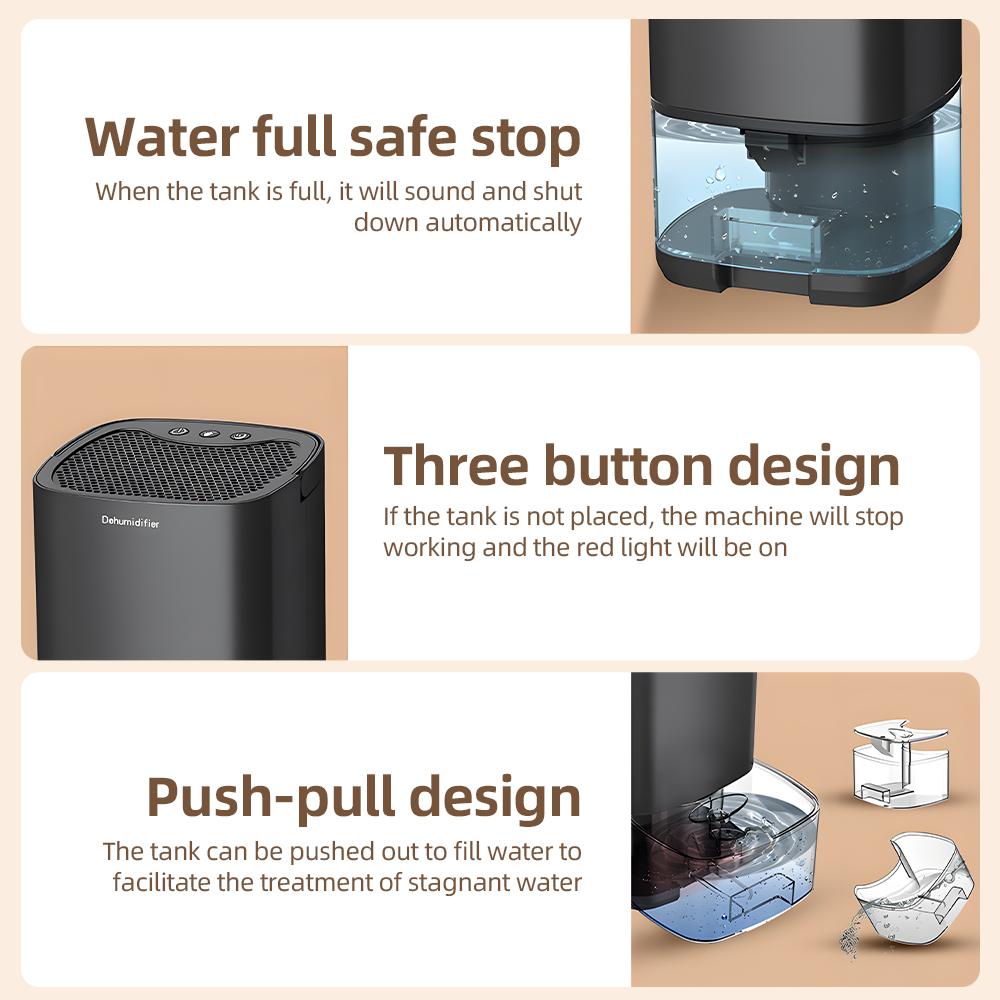 Water full safe stop
When the tank is full, it will sound and shut down automatically

Dehumidifier

Three button design
If the tank is not placed, the machine will stop working and the red light will be on

Push-pull design
The tank can be pushed out to fill water to facilitate the treatment of stagnant water