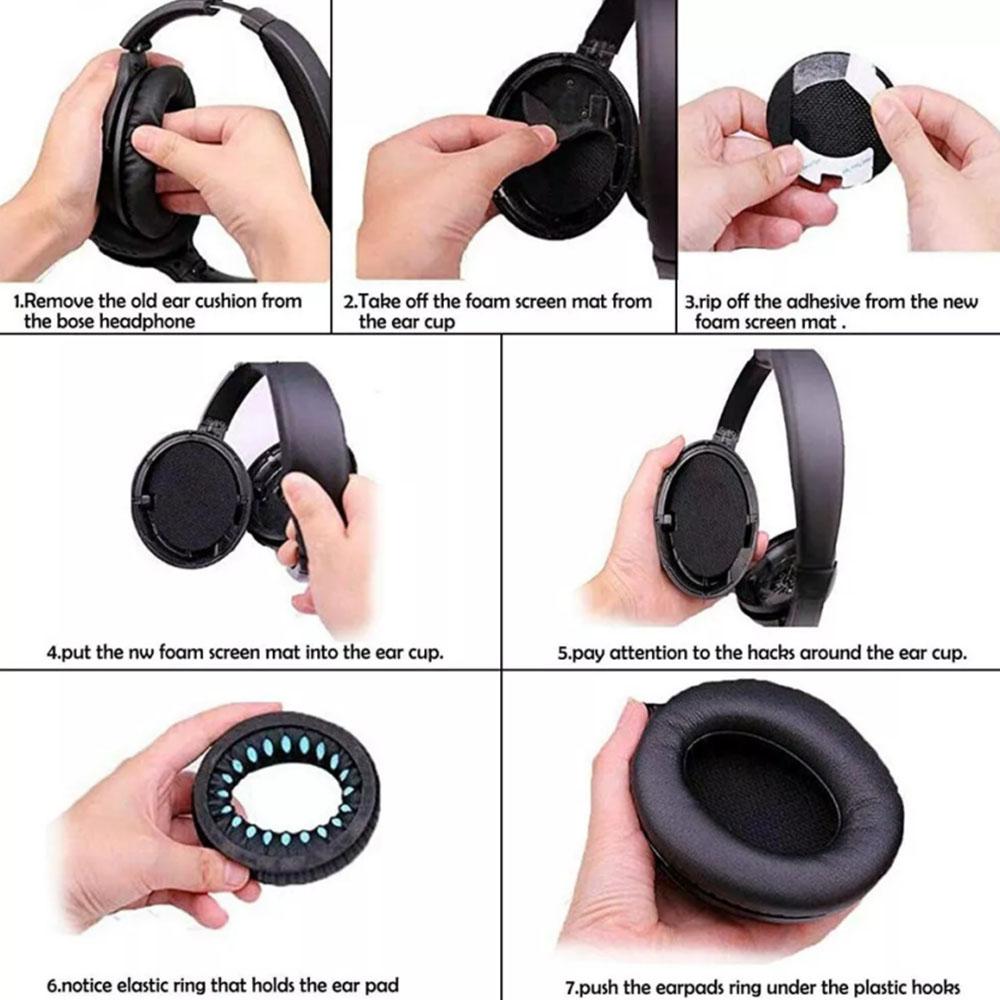 1.Remove the old ear cushion from the bose headphone

2.Take off the foam screen mat from the ear cup

3.rip off the adhesive from the new foam screen mat .

4.put the nw foam screen mat into the ear cup.

5.pay attention to the hacks around the ear cup.

6.notice elastic ring that holds the ear pad

7.push the earpads ring under the plastic hooks