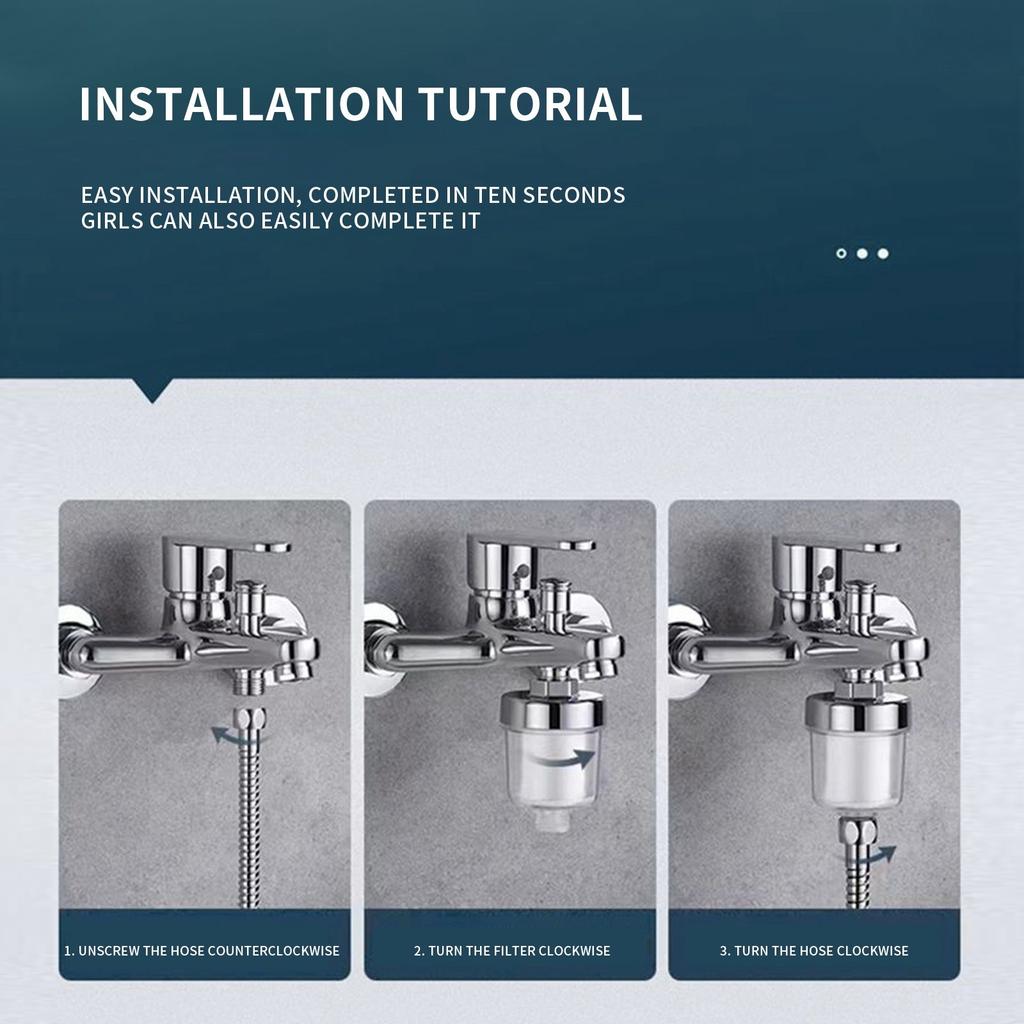 INSTALLATION TUTORIAL

EASY INSTALLATION, COMPLETED IN TEN SECONDS
GIRLS CAN ALSO EASILY COMPLETE IT

1. UNSCREW THE HOSE COUNTERCLOCKWISE

2. TURN THE FILTER CLOCKWISE

3. TURN THE HOSE CLOCKWISE