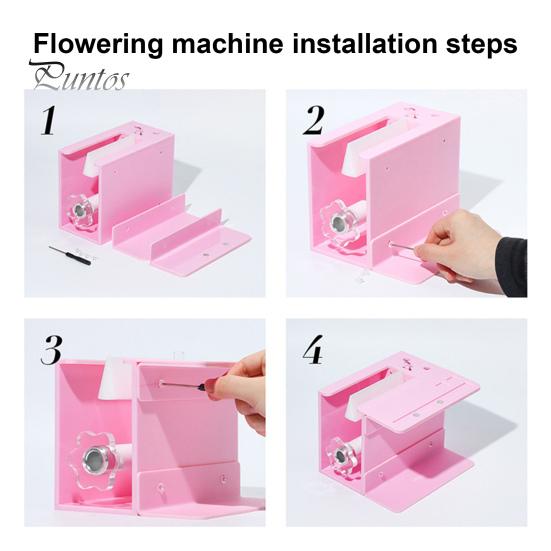 Flowering machine installation steps

Puntos

1

2

3

4