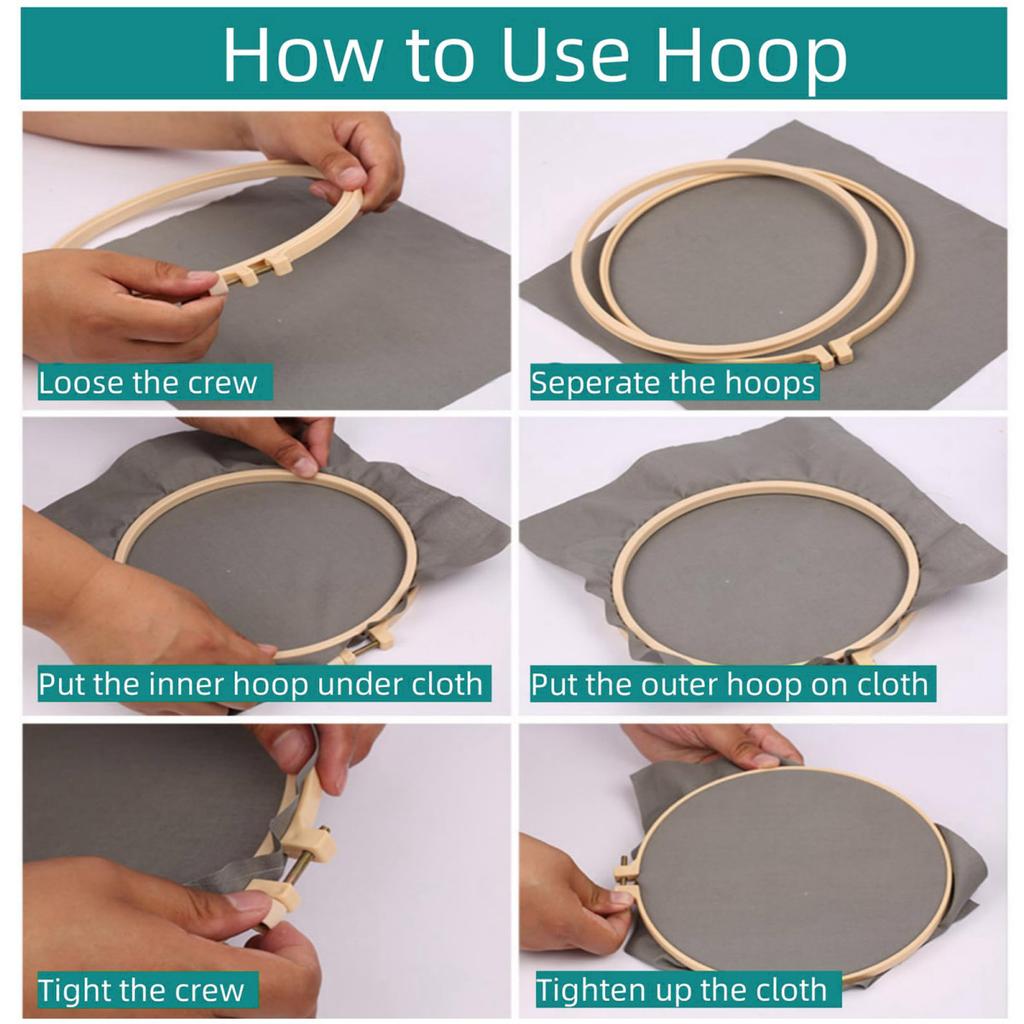 How to Use Hoop

Loose the crew

Seperate the hoops

Put the inner hoop under cloth

Put the outer hoop on cloth

Tight the crew

Tighten up the cloth