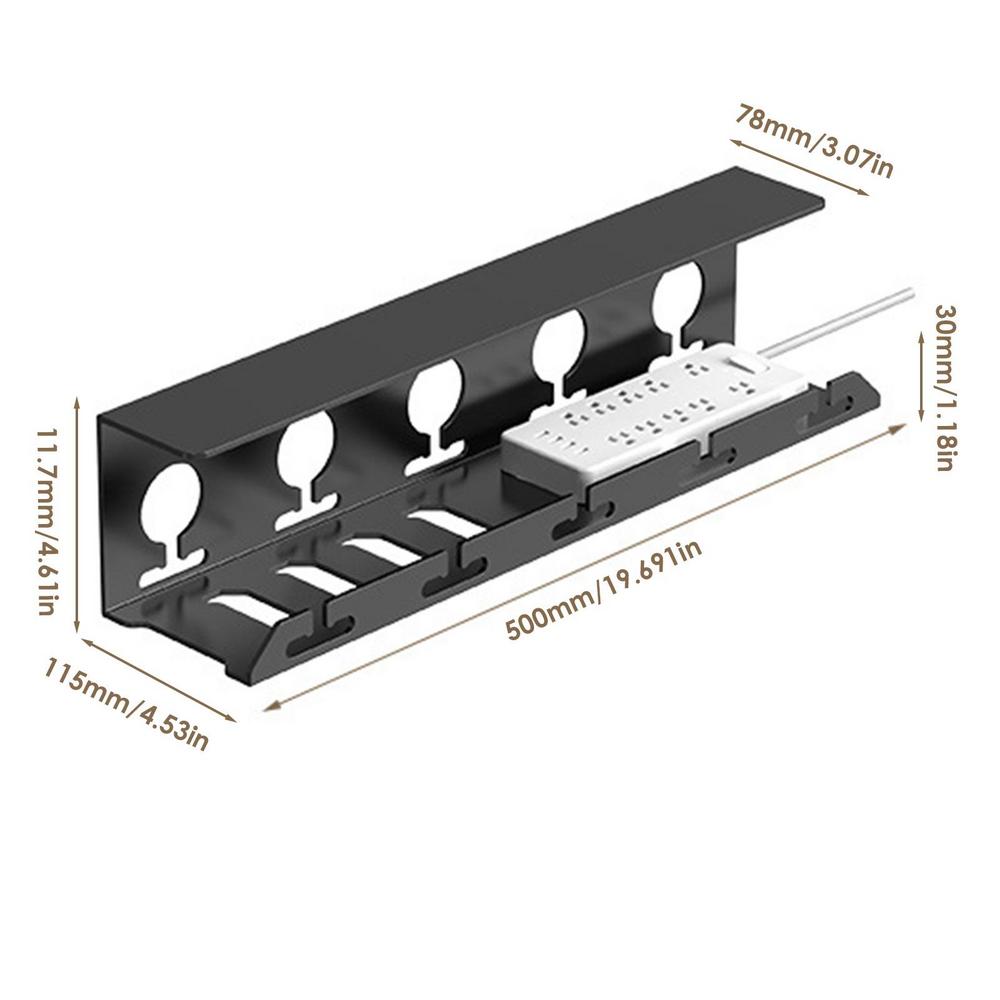 78mm/3.07in

30mm/1.18in

11.7mm/4.61in

500mm/19.691in

115mm/4.53in