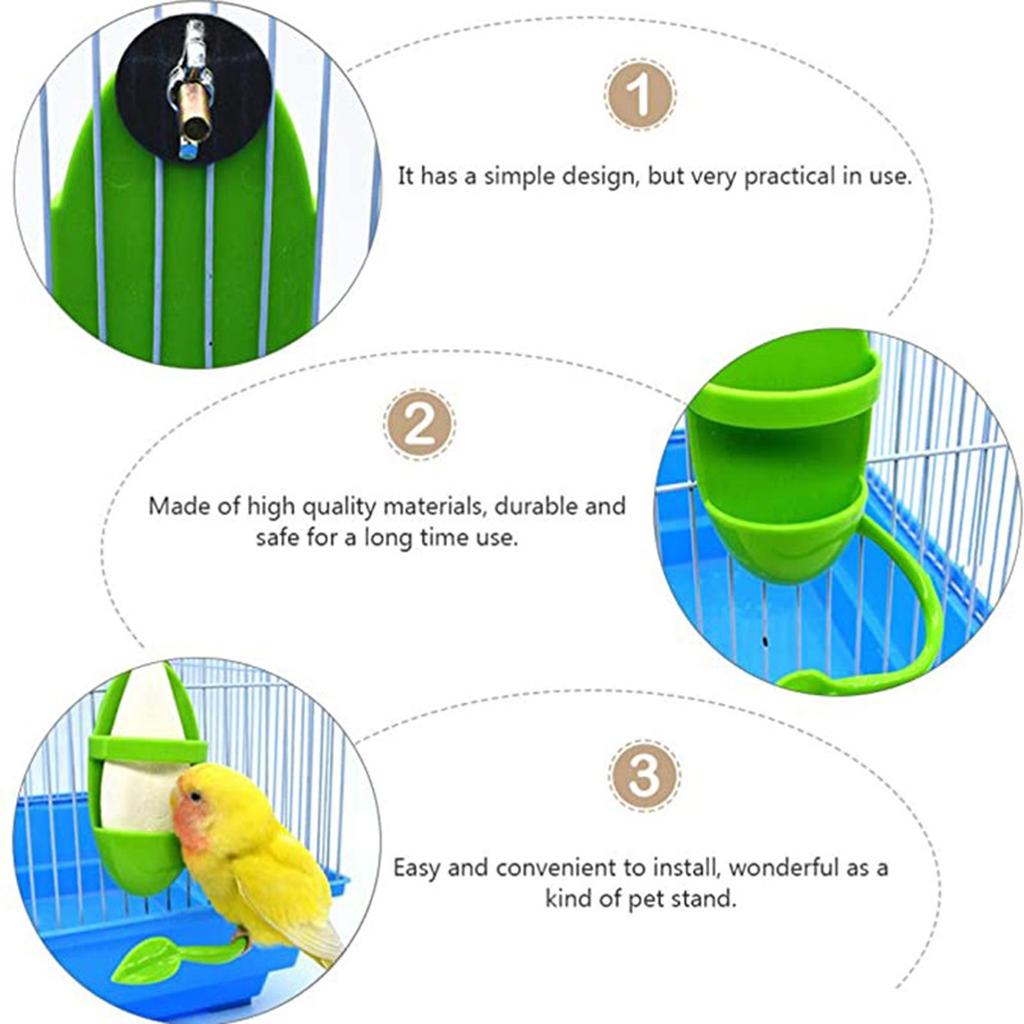 1

It has a simple design, but very practical in use.

2

Made of high quality materials, durable and safe for a long time use.

3

Easy and convenient to install, wonderful as a kind of pet stand.