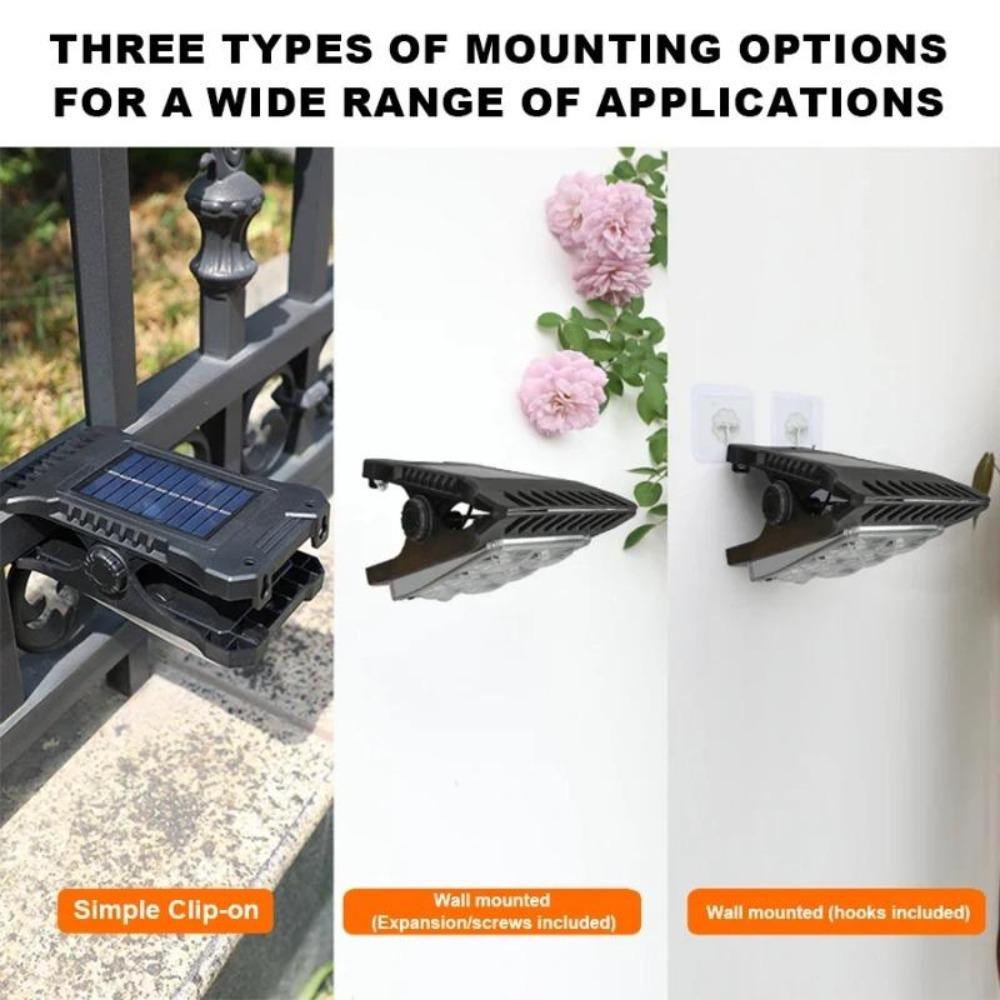 THREE TYPES OF MOUNTING OPTIONS FOR A WIDE RANGE OF APPLICATIONS

Simple Clip-on

Wall mounted
(Expansion/screws included)

Wall mounted (hooks included)