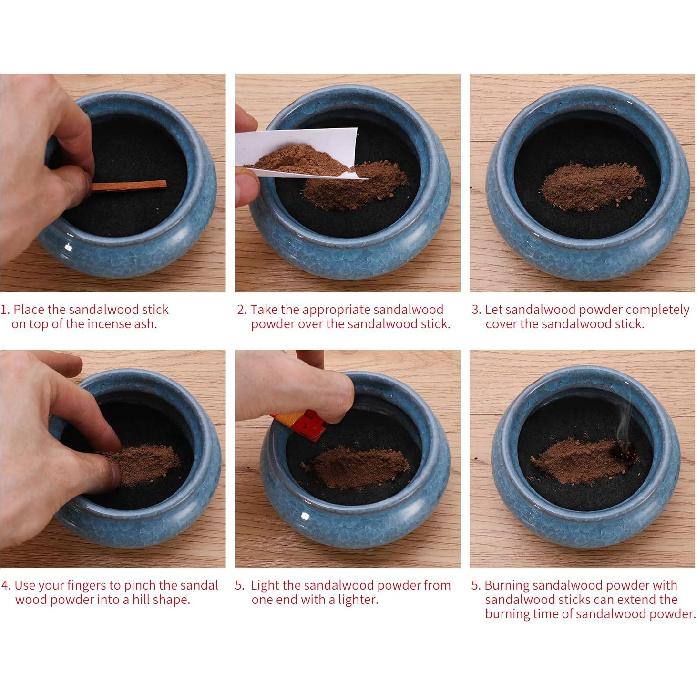 1. Place the sandalwood stick on top of the incense ash.

2. Take the appropriate sandalwood powder over the sandalwood stick.

3. Let sandalwood powder completely cover the sandalwood stick.

4. Use your fingers to pinch the sandal wood powder into a hill shape.

5. Light the sandalwood powder from one end with a lighter.

5. Burning sandalwood powder with sandalwood sticks can extend the burning time of sandalwood powder.