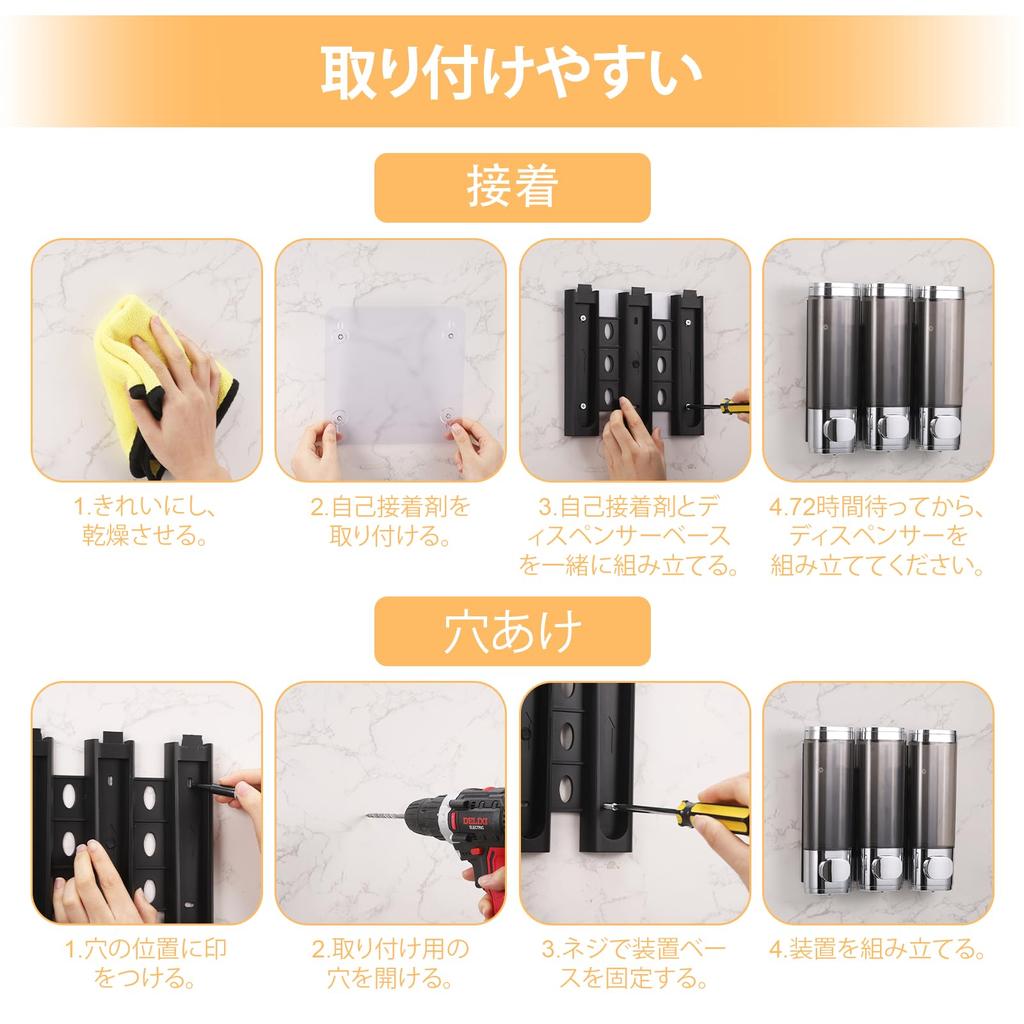 取り付けやすい

接着

1.きれいにし、乾燥させる。

2.自己接着剤を取り付ける。

3.自己接着剤とディスペンサーベースを一緒に組み立てる。

4.72時間待ってから、ディスペンサーを組み立ててください。

穴あけ

DELIXI ELECTRIC

1.穴の位置に印をつける。

2.取り付け用の穴を開ける。

3.ネジで装置ベースを固定する。

4.装置を組み立てる。