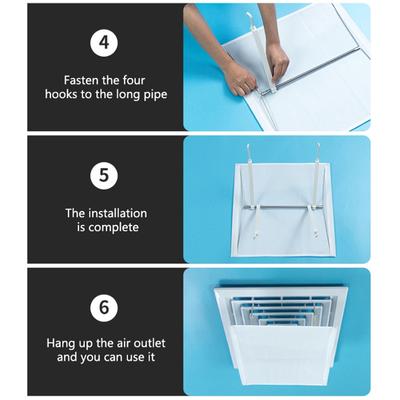 4

Fasten the four hooks to the long pipe

5

The installation is complete

6

Hang up the air outlet and you can use it