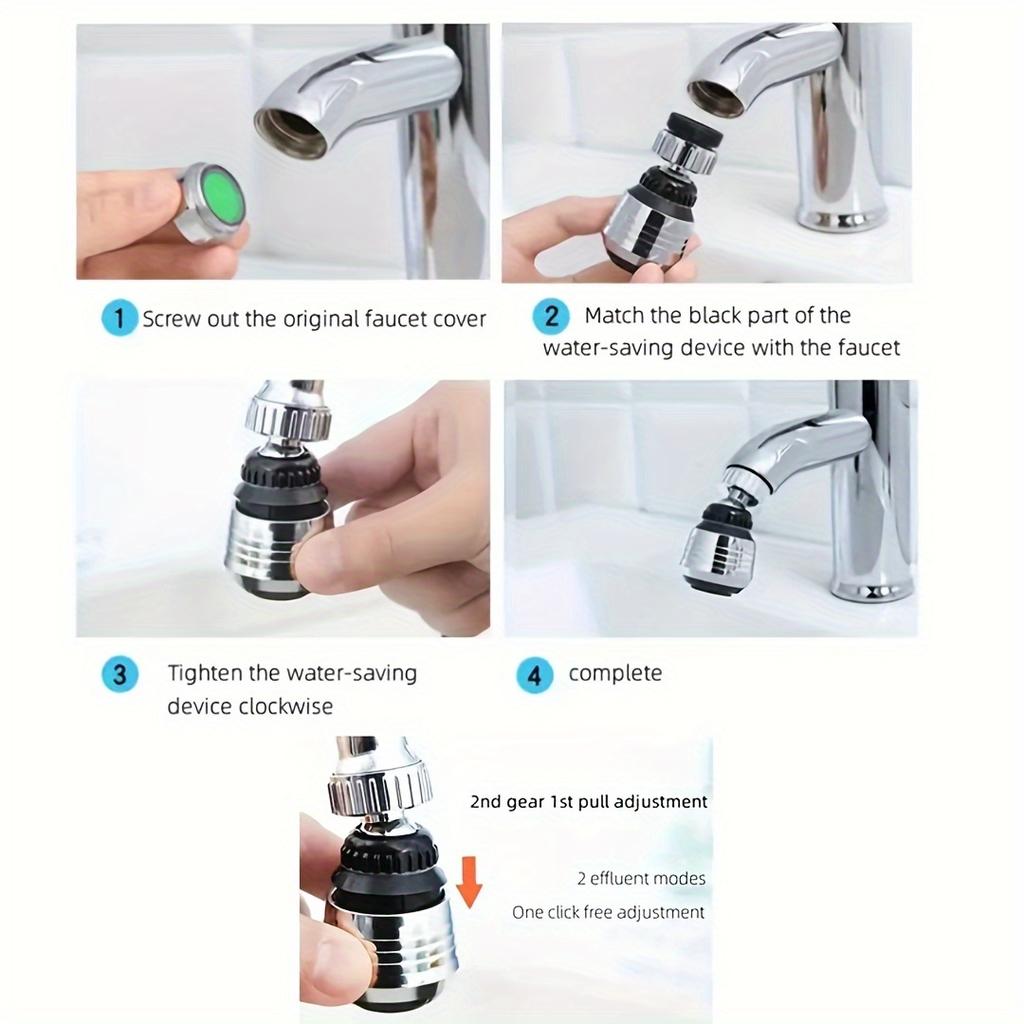 1 Screw out the original faucet cover

2 Match the black part of the water-saving device with the faucet

3 Tighten the water-saving device clockwise

4 complete

2nd gear 1st pull adjustment

2 effluent modes

One click free adjustment