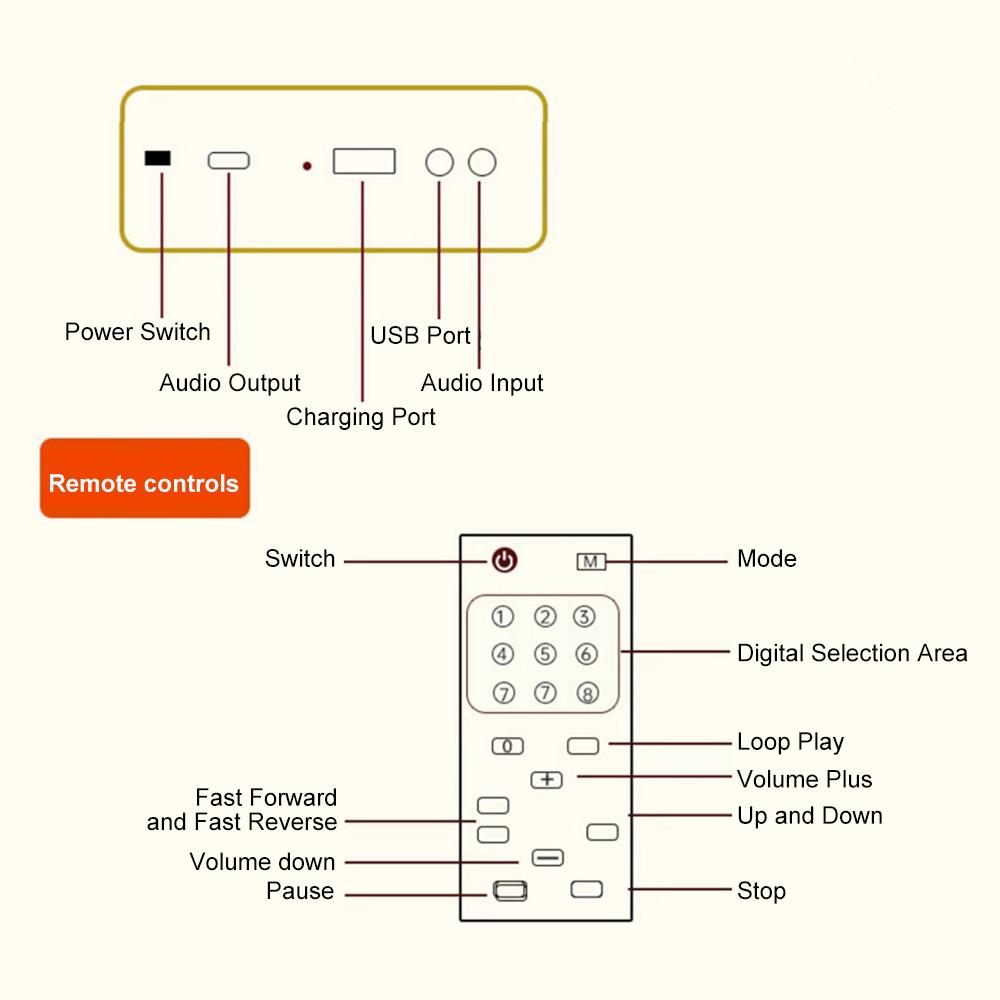 Power Switch

Audio Output

Charging Port

USB Port

Audio Input

Remote controls

Switch

M

Mode

① ② ③
④ ⑤ ⑥
⑦ ⑦ ⑧

Digital Selection Area

0

Loop Play

+

Volume Plus

Fast Forward and Fast Reverse

Up and Down

Volume down

Pause

Stop