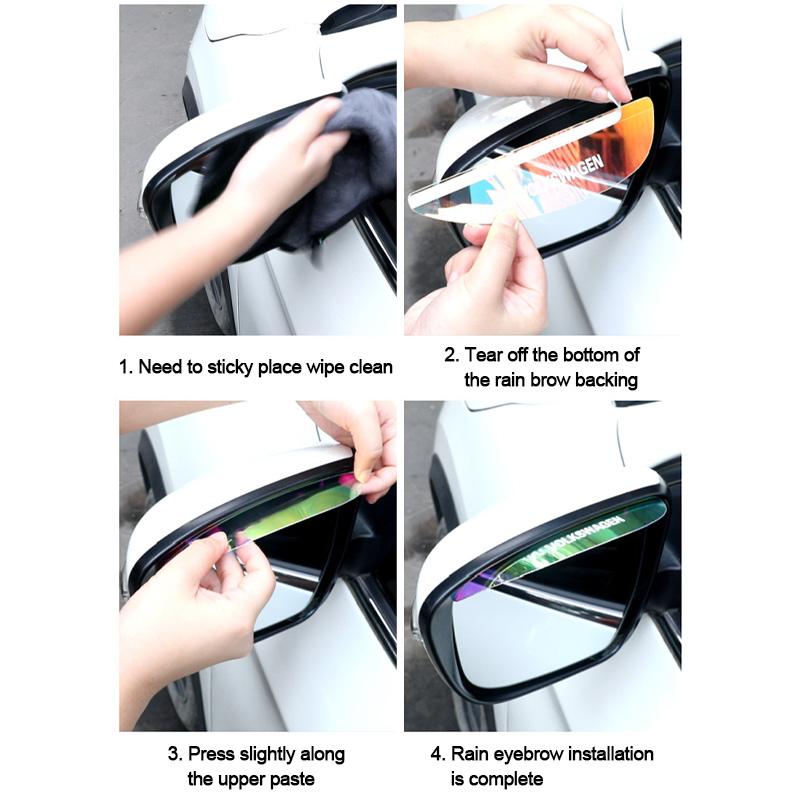 VOLKSWAGEN

1. Need to sticky place wipe clean

2. Tear off the bottom of the rain brow backing

VOLKSWAGEN

3. Press slightly along the upper paste

4. Rain eyebrow installation is complete