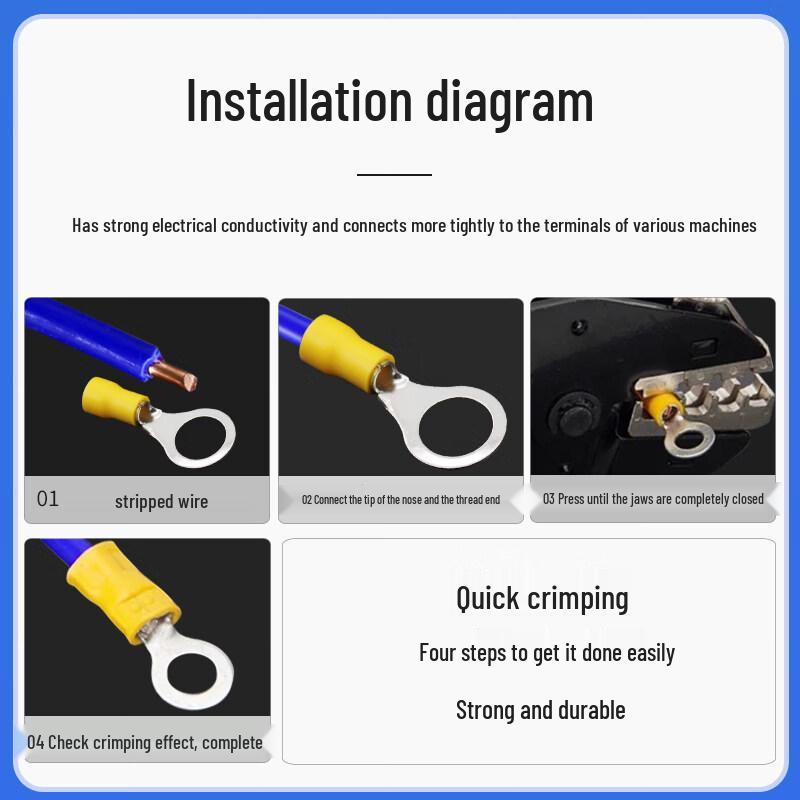 Installation diagram

Has strong electrical conductivity and connects more tightly to the terminals of various machines

01 stripped wire

02 Connect the tip of the nose and the thread end

03 Press until the jaws are completely closed

04 Check crimping effect, complete

Quick crimping

Four steps to get it done easily

Strong and durable