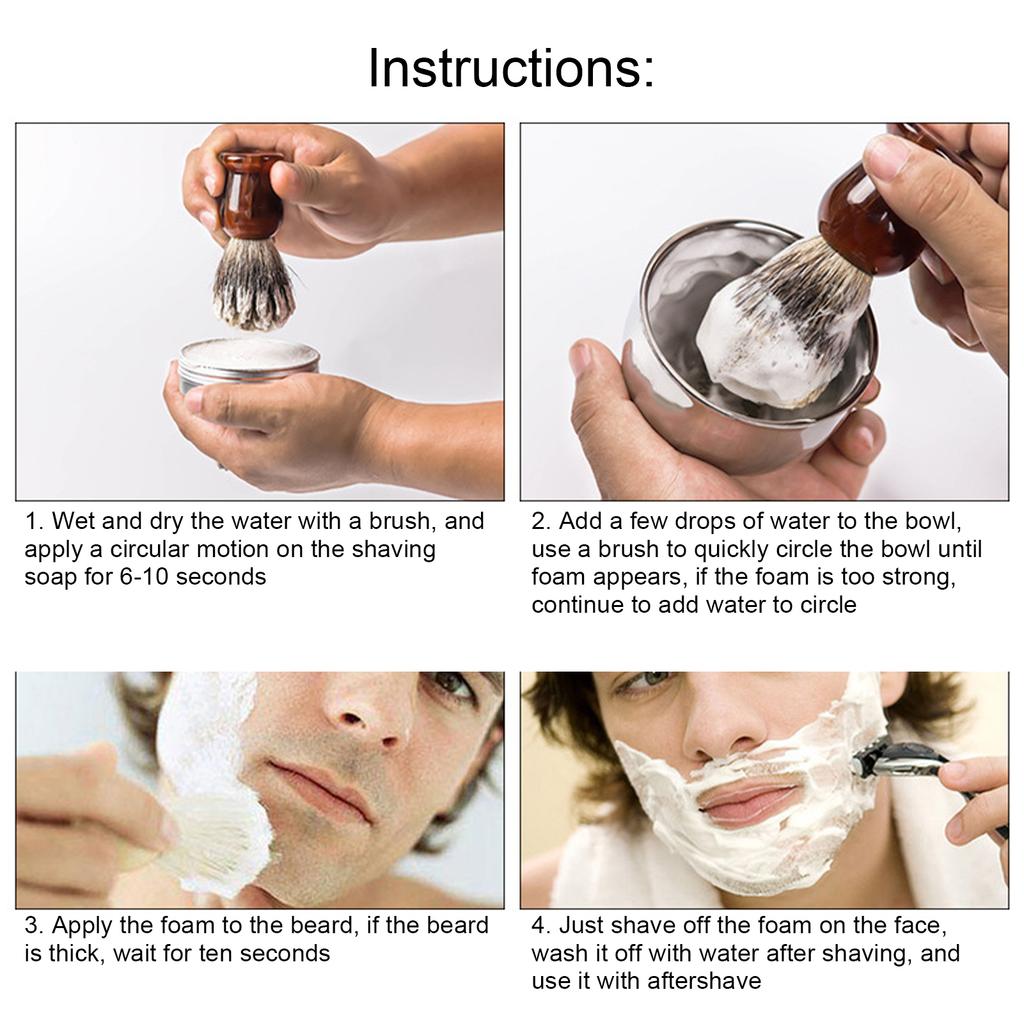 Instructions:

1. Wet and dry the water with a brush, and apply a circular motion on the shaving soap for 6-10 seconds

2. Add a few drops of water to the bowl, use a brush to quickly circle the bowl until foam appears, if the foam is too strong, continue to add water to circle

3. Apply the foam to the beard, if the beard is thick, wait for ten seconds

4. Just shave off the foam on the face, wash it off with water after shaving, and use it with aftershave