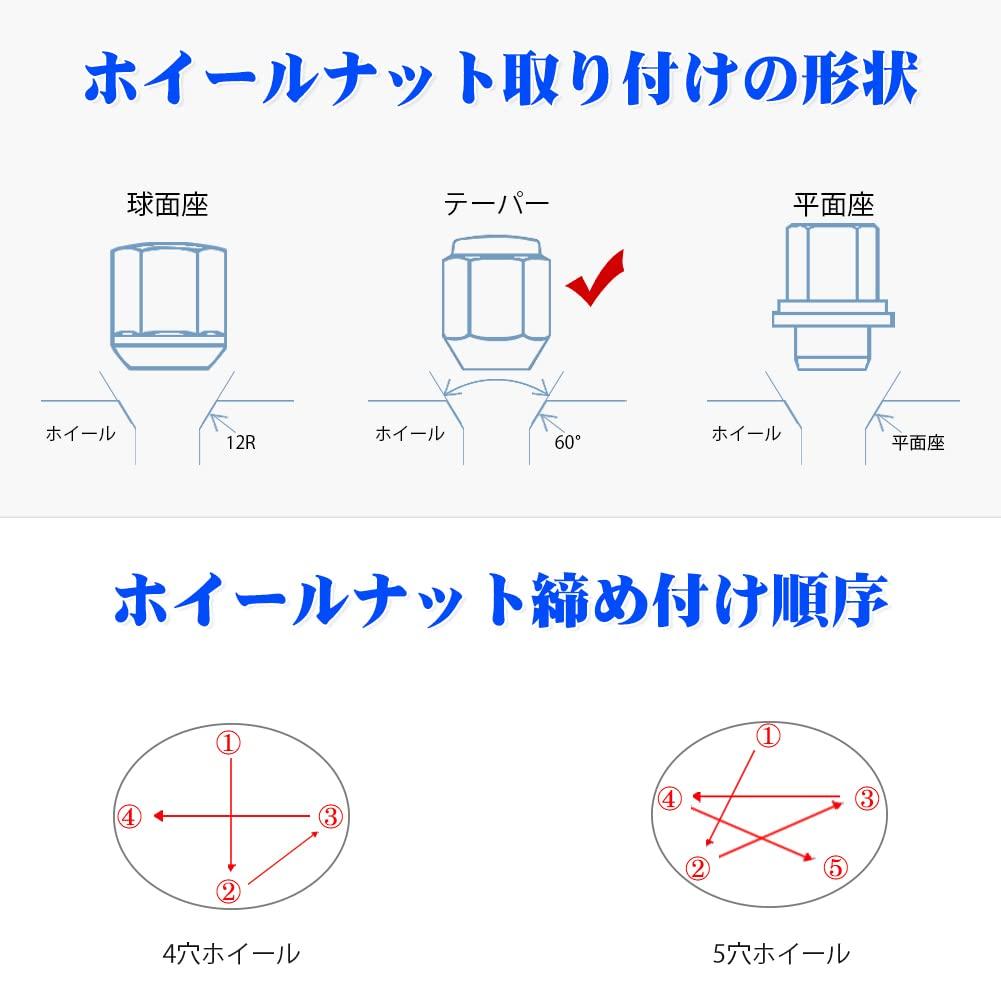 ホイールナット取り付けの形状

球面座

ホイール

12R

テーパー

ホイール

60°

平面座

ホイール

平面座

ホイールナット締め付け順序

①

④

③

②

4穴ホイール

①

④

③

②

⑤

5穴ホイール