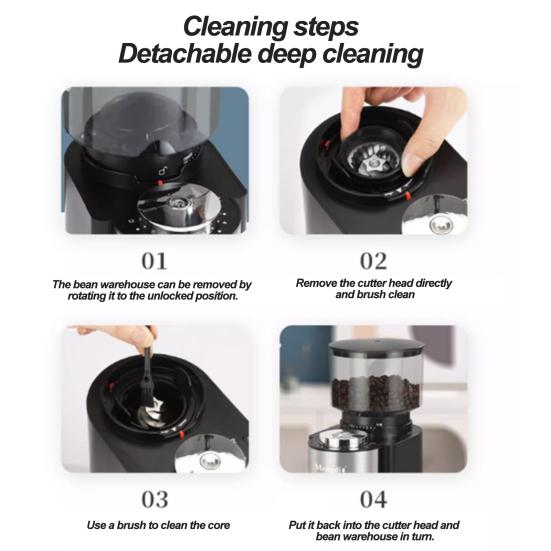 Cleaning steps
Detachable deep cleaning

01

The bean warehouse can be removed by rotating it to the unlocked position.

02

Remove the cutter head directly and brush clean

03

Use a brush to clean the core

04

Put it back into the cutter head and bean warehouse in turn.