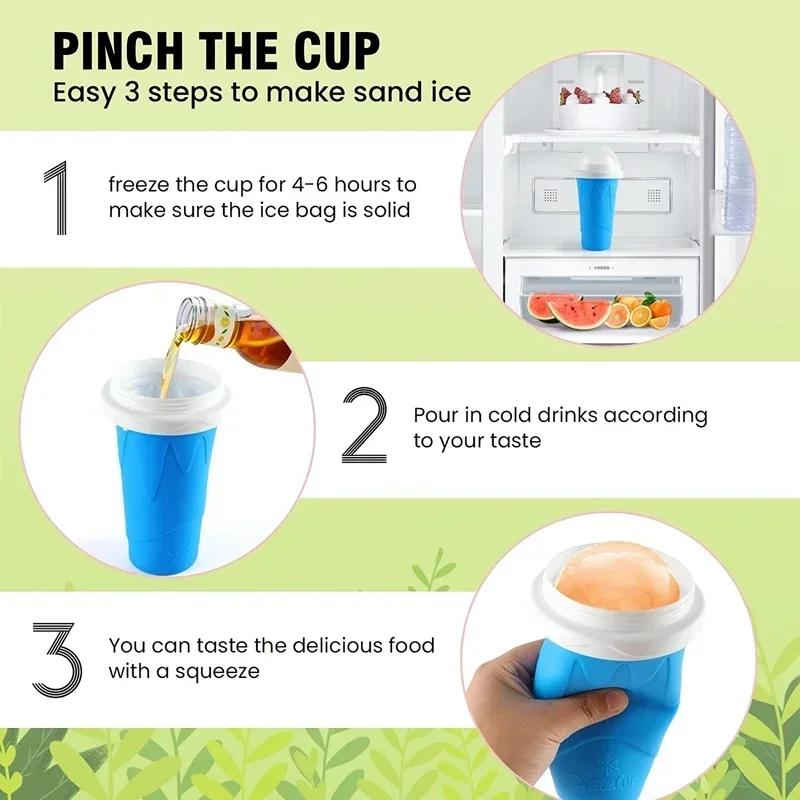 PINCH THE CUP
Easy 3 steps to make sand ice

1
freeze the cup for 4-6 hours to make sure the ice bag is solid

2
Pour in cold drinks according to your taste

3
You can taste the delicious food with a squeeze