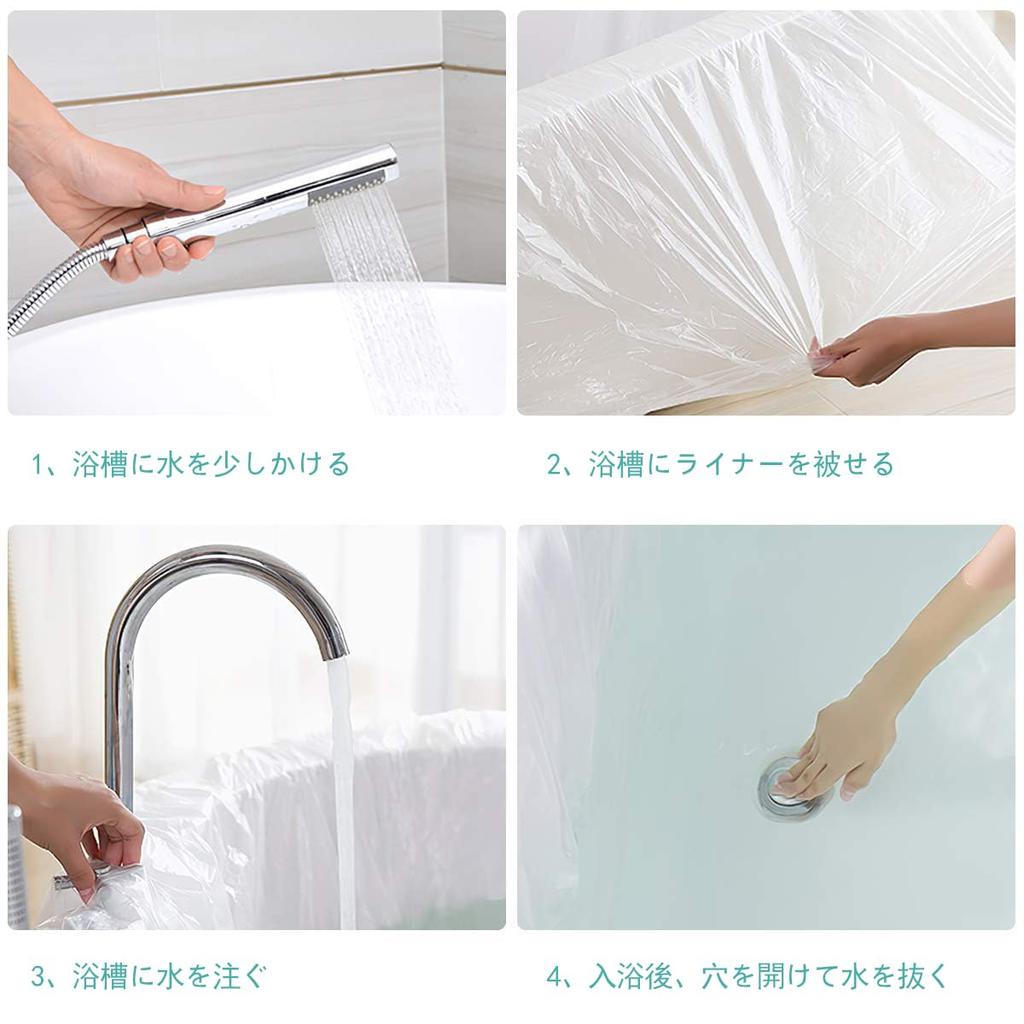 1、浴槽に水を少しかける

2、浴槽にライナーを被せる

3、浴槽に水を注ぐ

4、入浴後、穴を開けて水を抜く