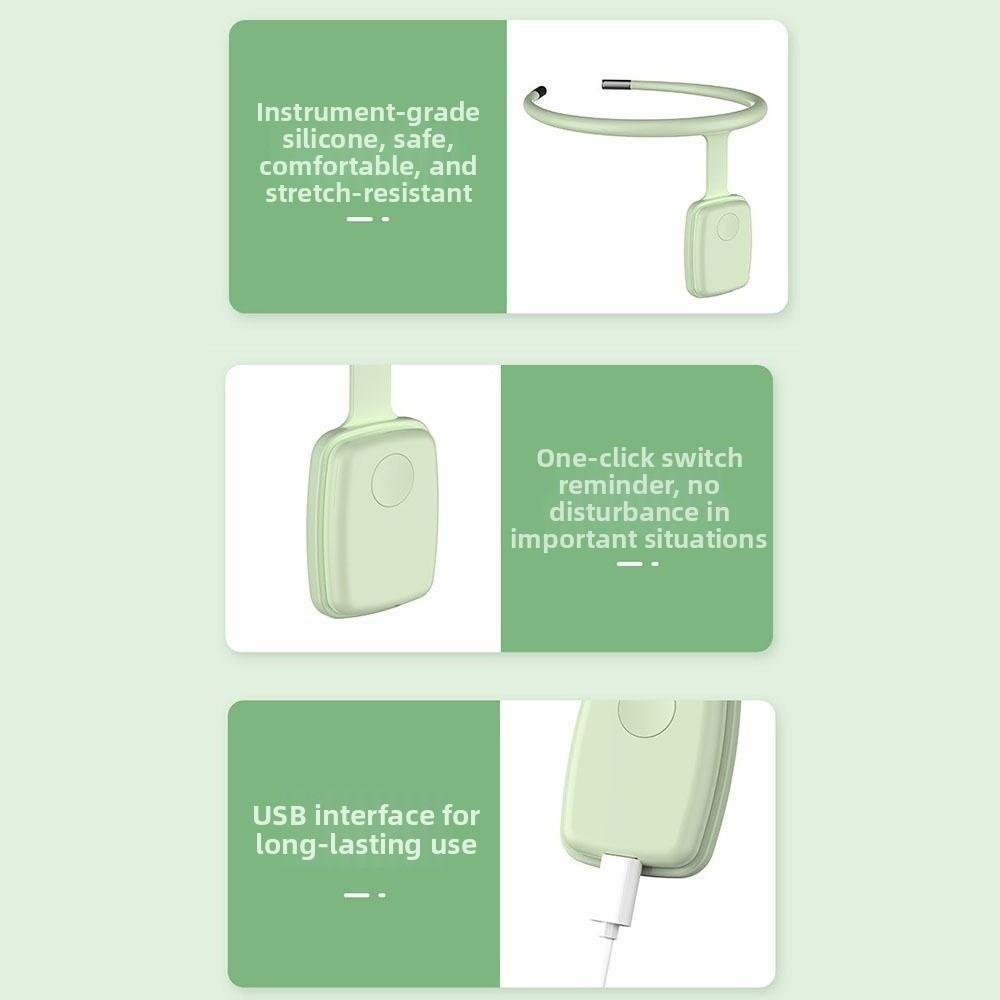 Instrument-grade silicone, safe, comfortable, and stretch-resistant

One-click switch reminder, no disturbance in important situations

USB interface for long-lasting use