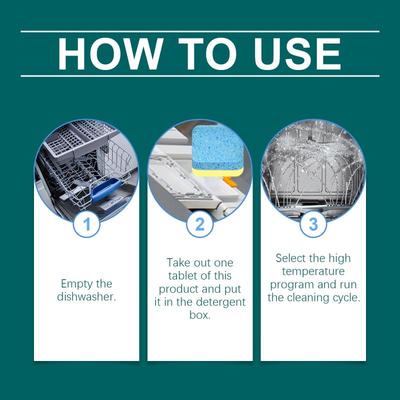 HOW TO USE

1

Empty the dishwasher.

2

Take out one tablet of this product and put it in the detergent box.

3

Select the high temperature program and run the cleaning cycle.